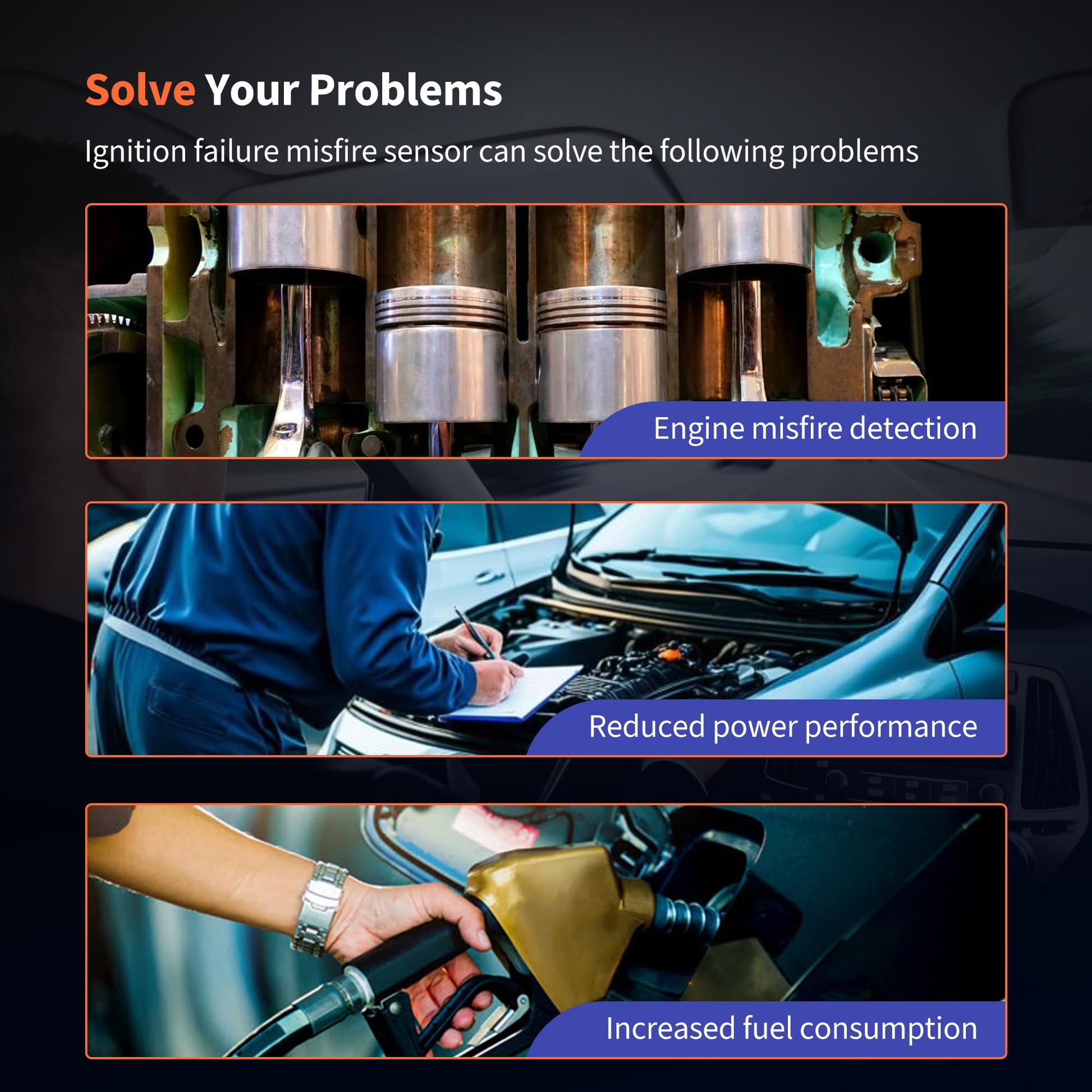 Solve Your Problems

Ignition failure misfire sensor can solve the following problems

Engine misfire detection

Reduced power performance

Increased fuel consumption