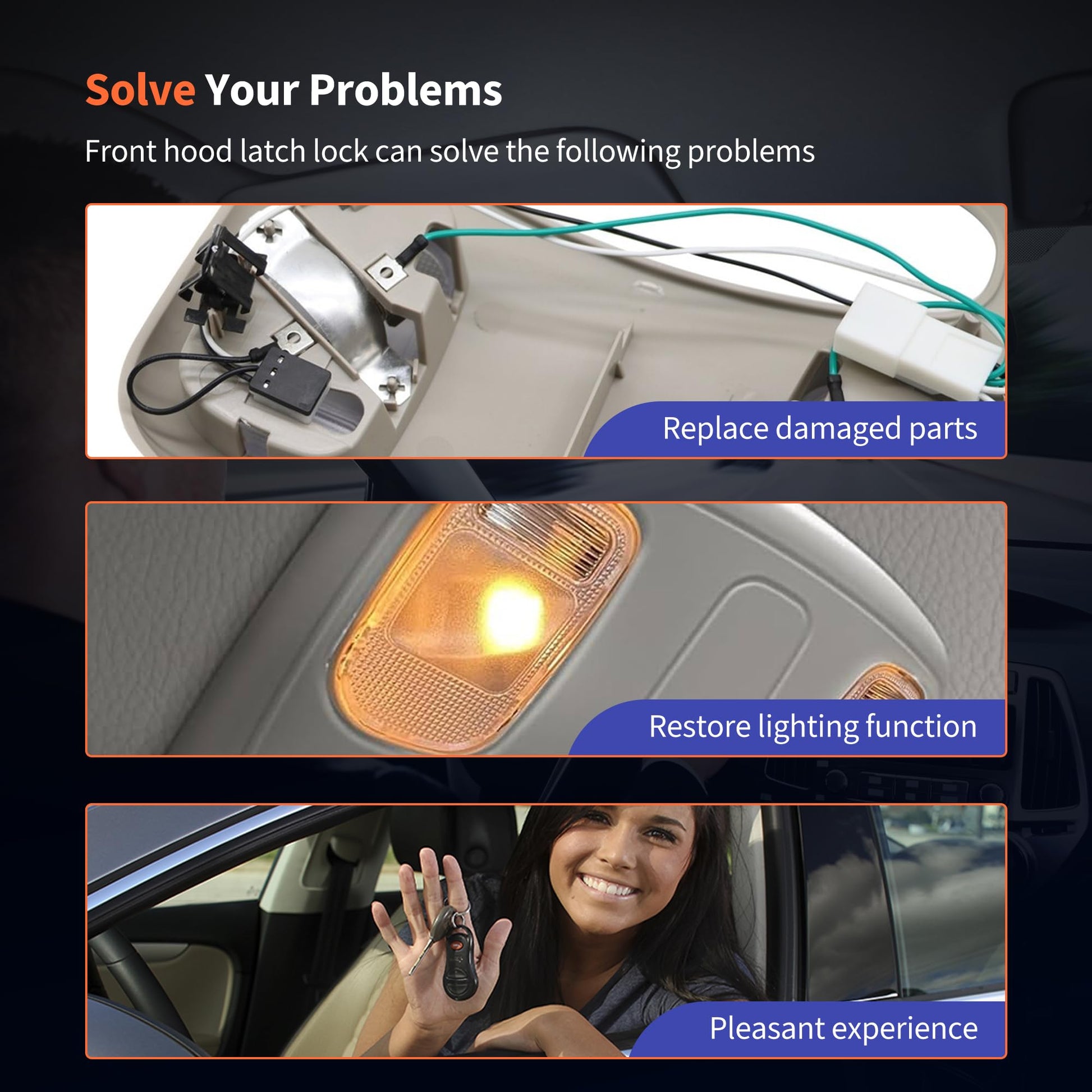 Solve Your Problems

Front hood latch lock can solve the following problems

Replace damaged parts

Restore lighting function

Pleasant experience