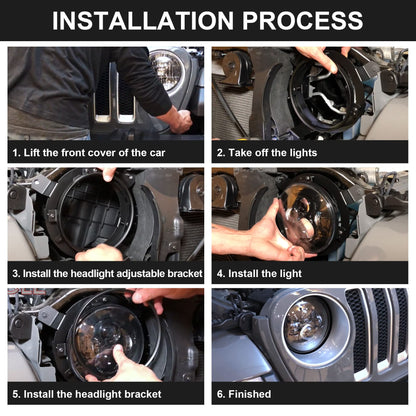 INSTALLATION PROCESS

1. Lift the front cover of the car

2. Take off the lights

3. Install the headlight adjustable bracket

4. Install the light

5. Install the headlight bracket

6. Finished