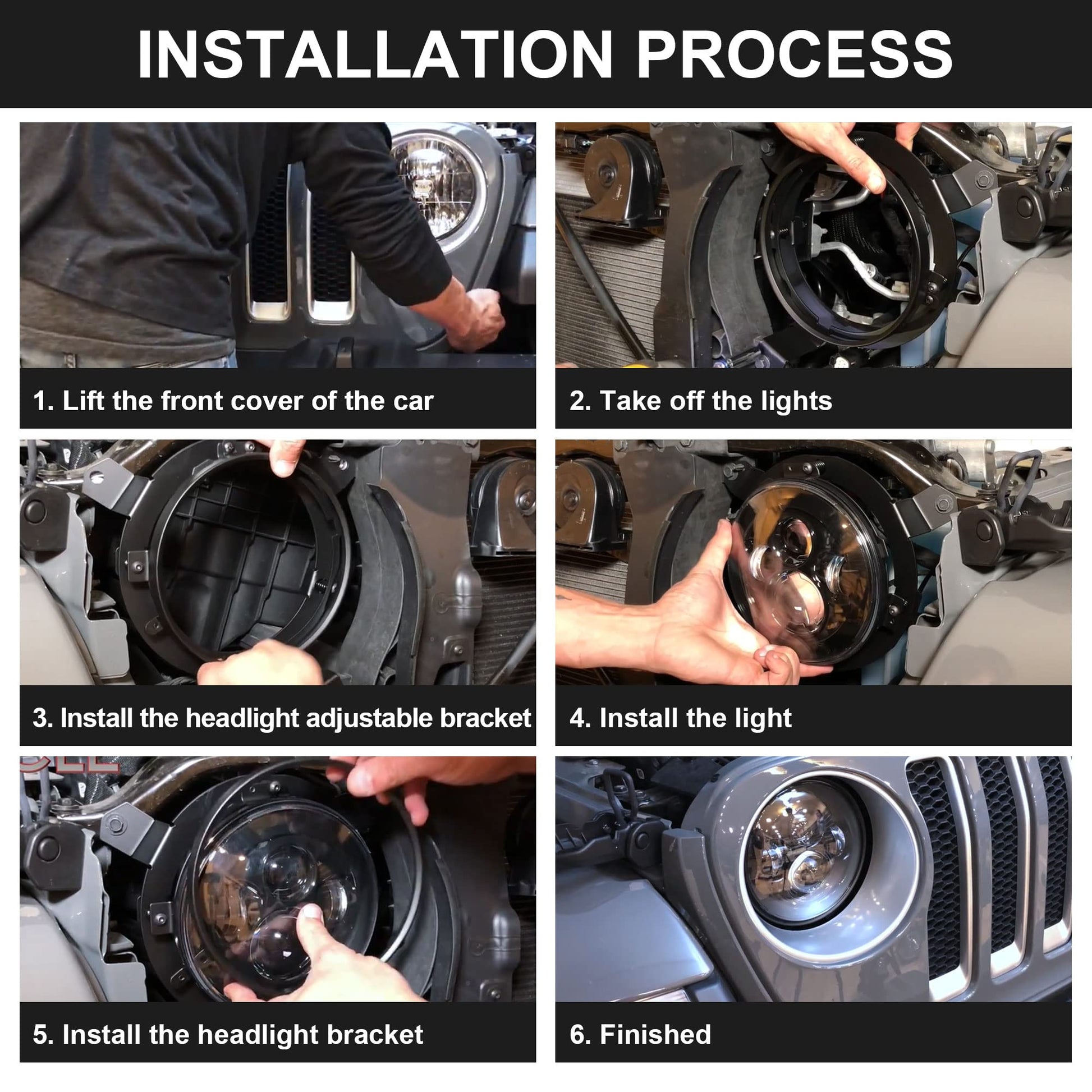 INSTALLATION PROCESS

1. Lift the front cover of the car

2. Take off the lights

3. Install the headlight adjustable bracket

4. Install the light

5. Install the headlight bracket

6. Finished