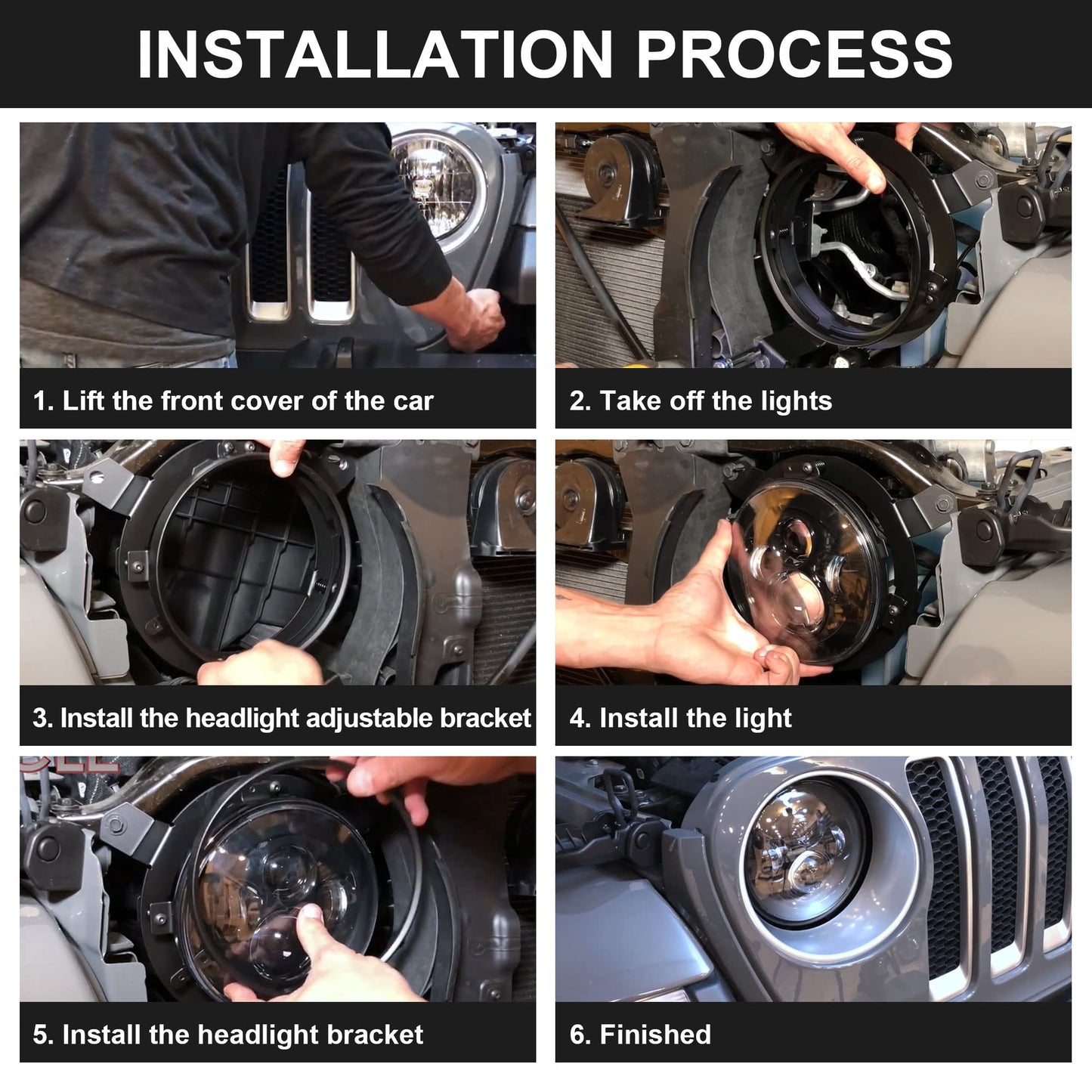 INSTALLATION PROCESS

1. Lift the front cover of the car

2. Take off the lights

3. Install the headlight adjustable bracket

4. Install the light

5. Install the headlight bracket

6. Finished