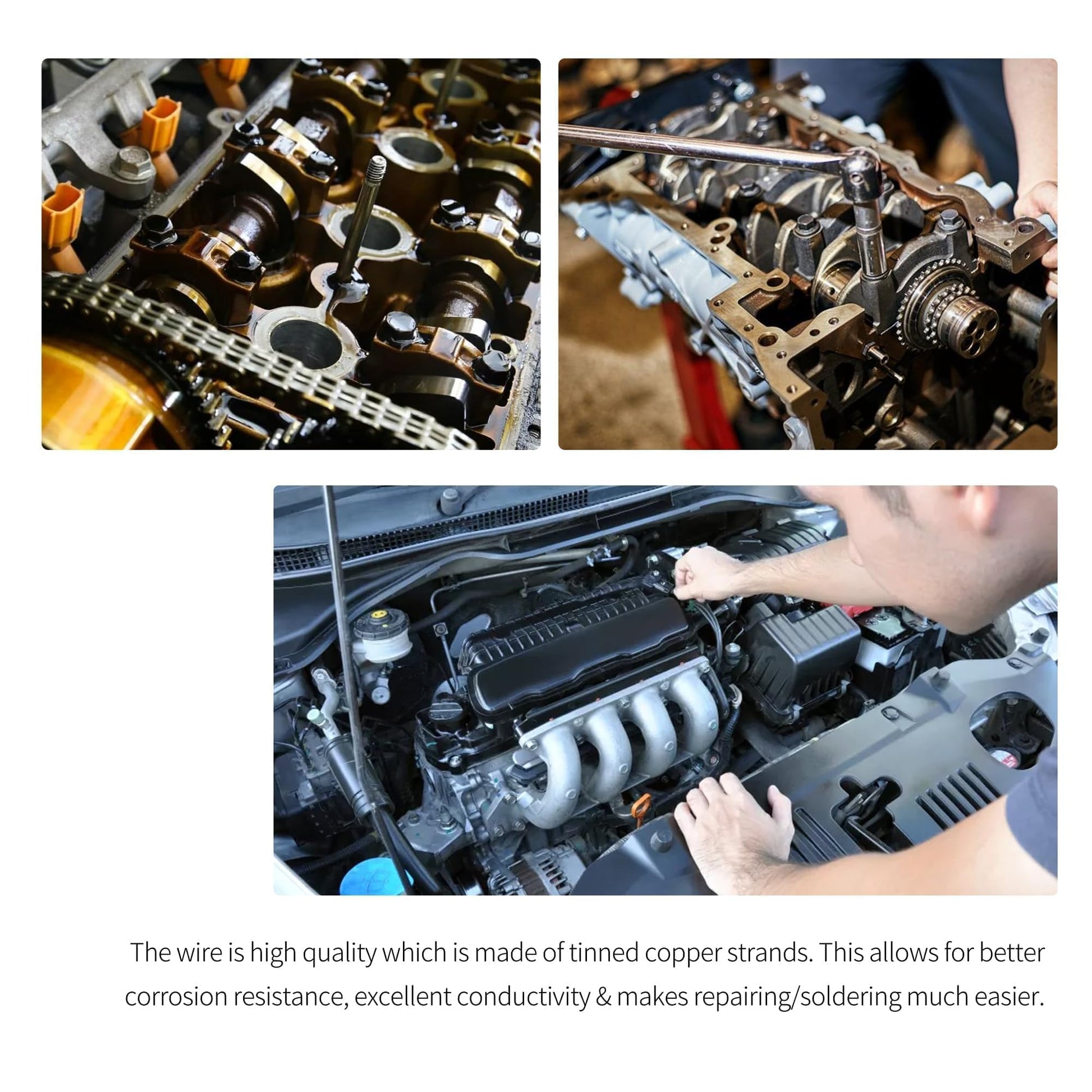 The wire is high quality which is made of tinned copper strands. This allows for better corrosion resistance, excellent conductivity & makes repairing/soldering much easier.