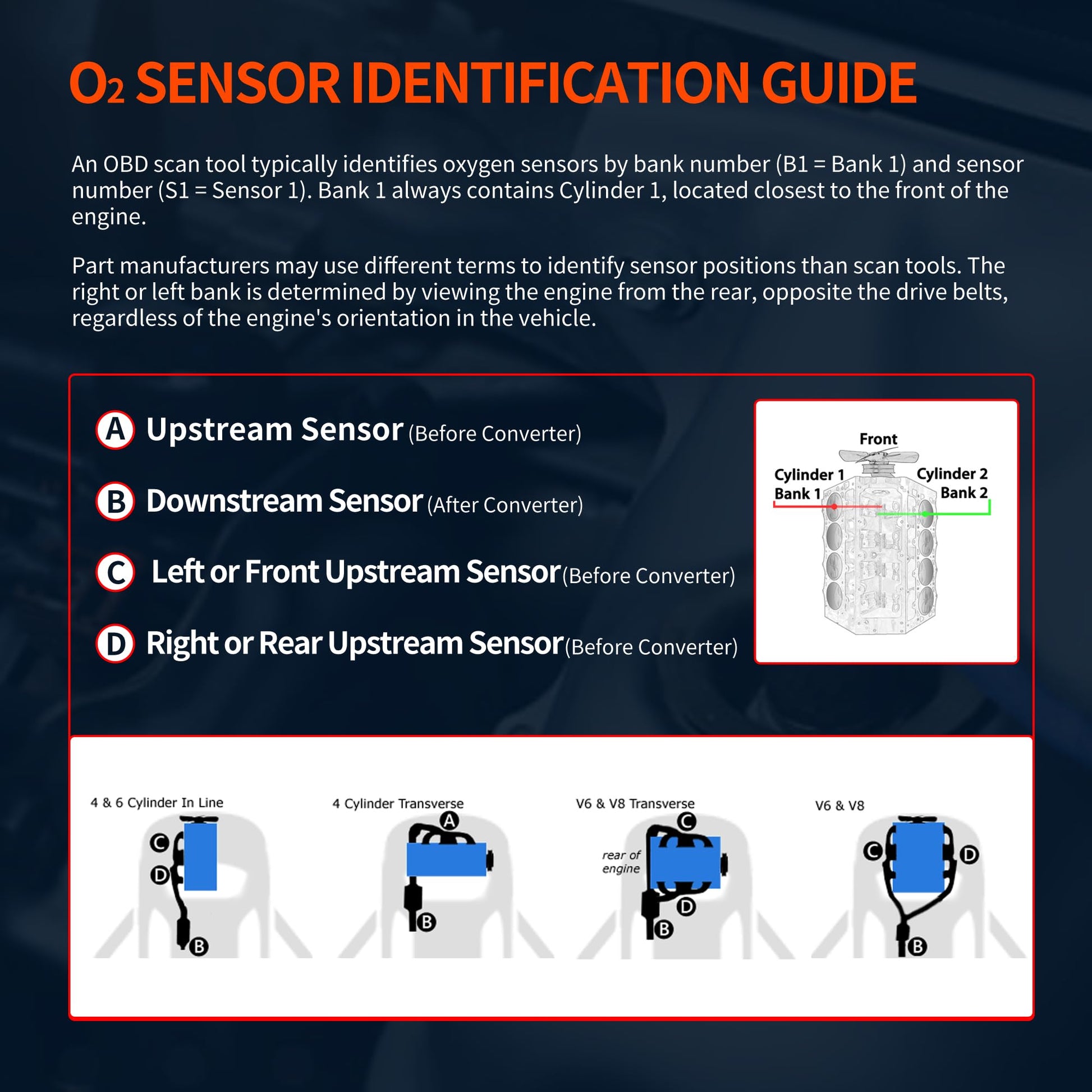 $O_2$ SENSOR IDENTIFICATION GUIDE

An OBD scan tool typically identifies oxygen sensors by bank number (B1 = Bank 1) and sensor number (S1 = Sensor 1). Bank 1 always contains Cylinder 1, located closest to the front of the engine.

Part manufacturers may use different terms to identify sensor positions than scan tools. The right or left bank is determined by viewing the engine from the rear, opposite the drive belts, regardless of the engine's orientation in the vehicle.

A Upstream Sensor (Before Converter)

B Downstream Sensor (After Converter)

C Left or Front Upstream Sensor (Before Converter)

D Right or Rear Upstream Sensor (Before Converter)

Front

Cylinder 1
Bank 1

Cylinder 2
Bank 2

4 & 6 Cylinder In Line

C

D

B

4 Cylinder Transverse

A

B

V6 & V8 Transverse

C

rear of engine

D

B

V6 & V8

C

D

B