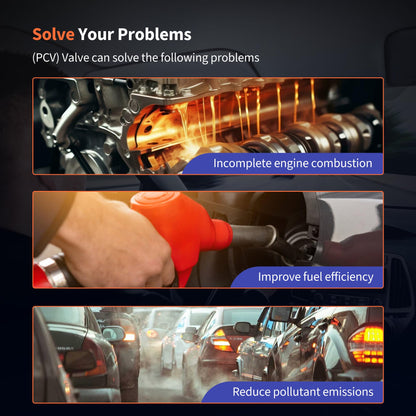 Solve Your Problems

(PCV) Valve can solve the following problems

Incomplete engine combustion

Improve fuel efficiency

Reduce pollutant emissions