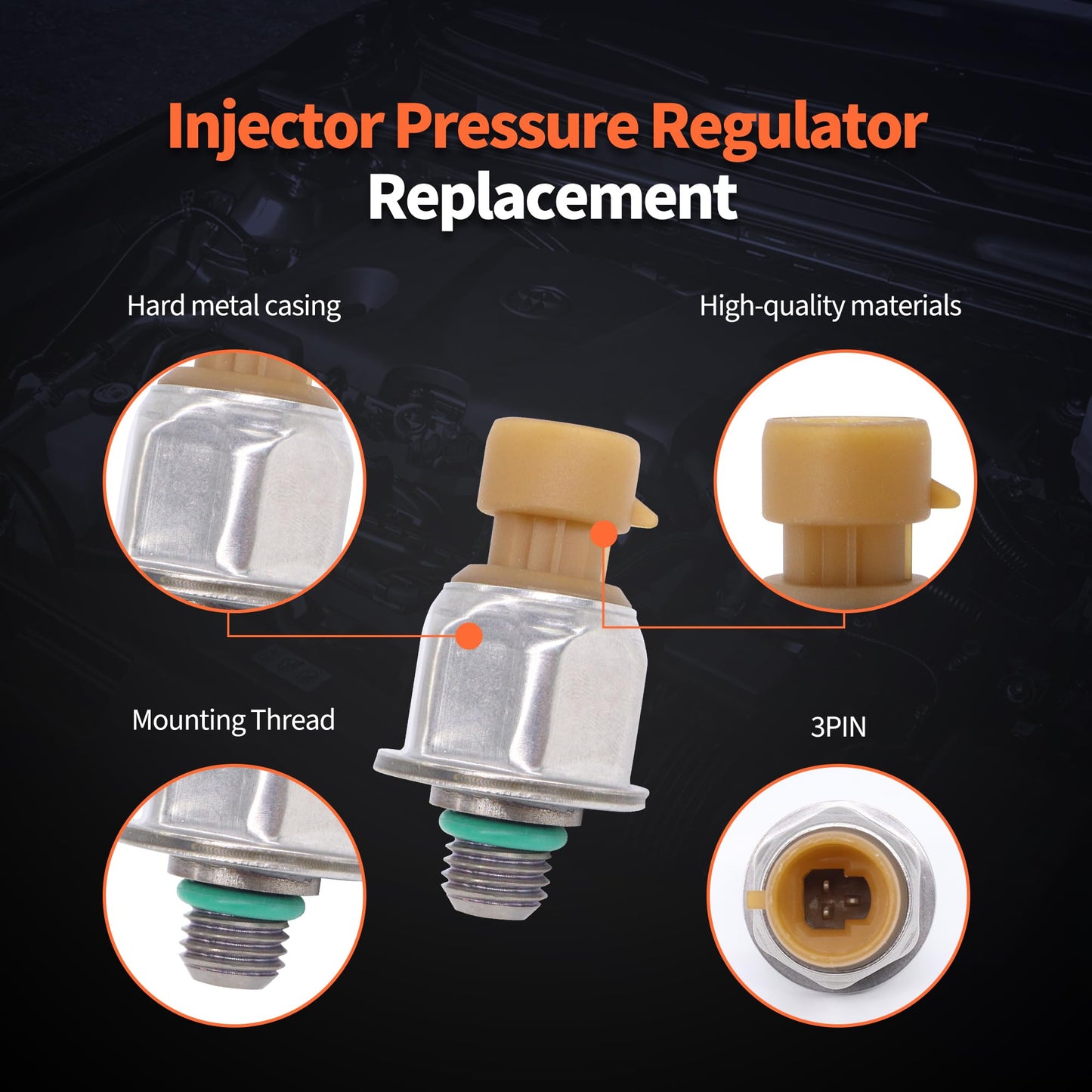 Injector Pressure Regulator
Replacement

Hard metal casing

High-quality materials

Mounting Thread

3PIN