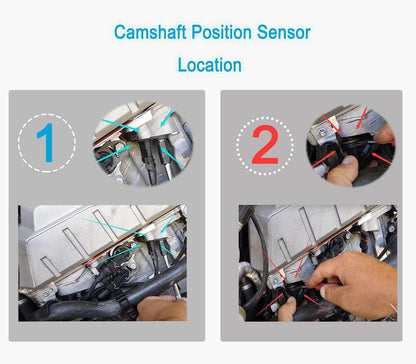 Camshaft Position Sensor

Location

1

2