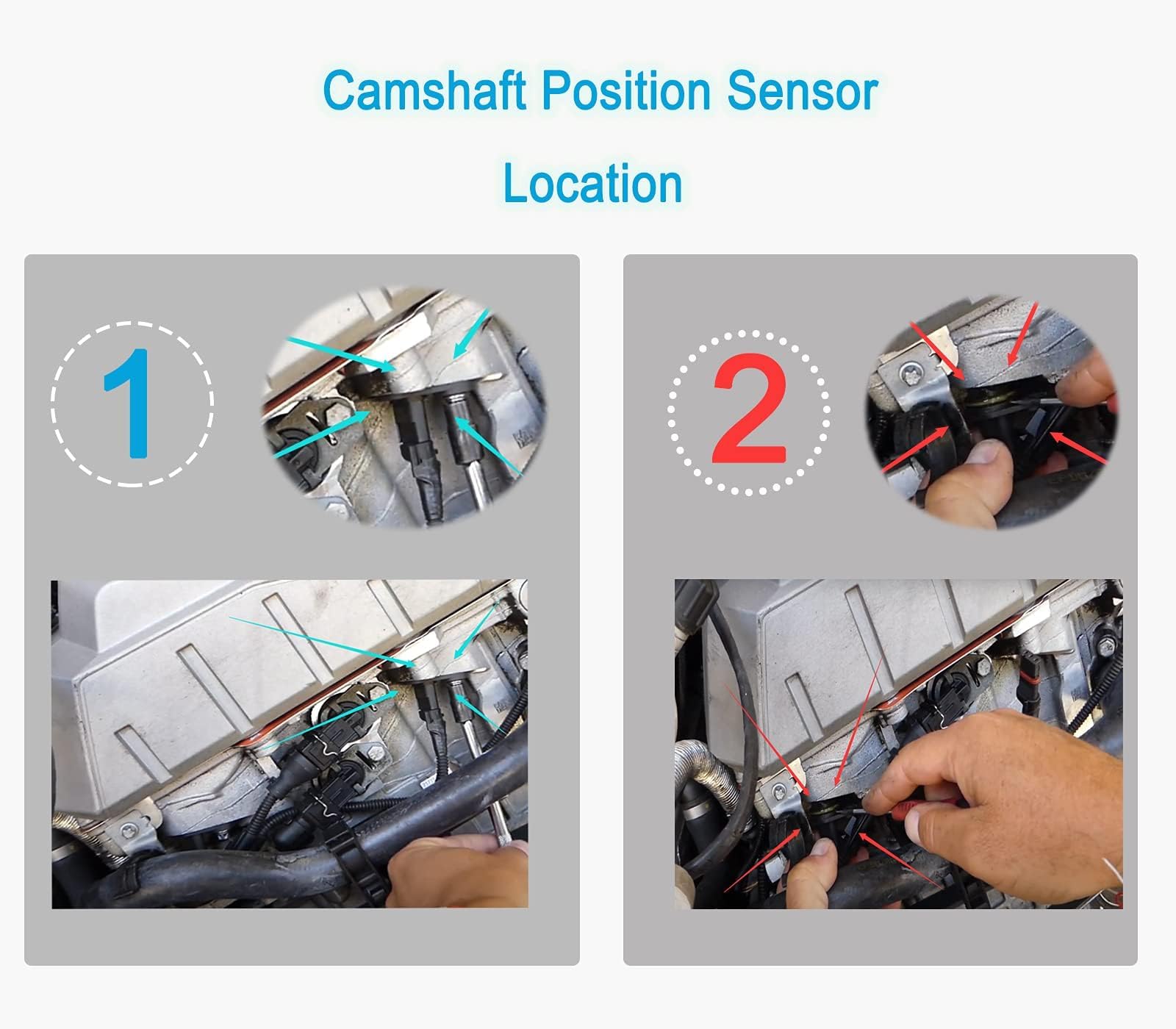 Camshaft Position Sensor

Location

1

2