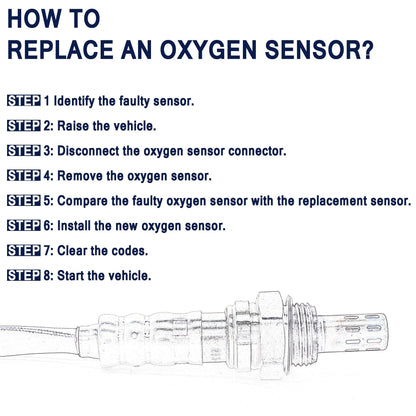 HOW TO
REPLACE AN OXYGEN SENSOR?

STEP 1 Identify the faulty sensor.

STEP 2: Raise the vehicle.

STEP 3: Disconnect the oxygen sensor connector.

STEP 4: Remove the oxygen sensor.

STEP 5: Compare the faulty oxygen sensor with the replacement sensor.

STEP 6: Install the new oxygen sensor.

STEP 7: Clear the codes.

STEP 8: Start the vehicle.