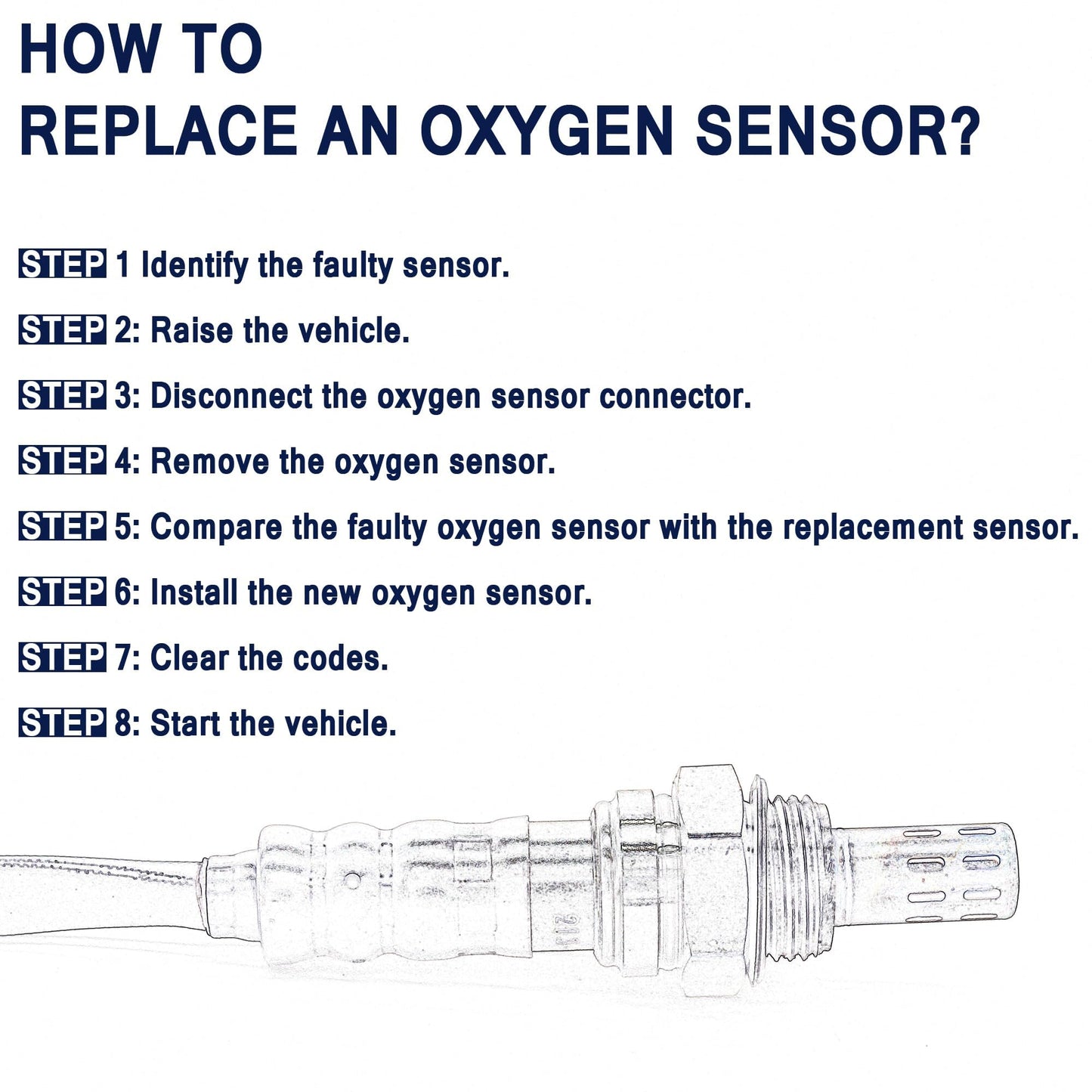 HOW TO
REPLACE AN OXYGEN SENSOR?

STEP 1 Identify the faulty sensor.

STEP 2: Raise the vehicle.

STEP 3: Disconnect the oxygen sensor connector.

STEP 4: Remove the oxygen sensor.

STEP 5: Compare the faulty oxygen sensor with the replacement sensor.

STEP 6: Install the new oxygen sensor.

STEP 7: Clear the codes.

STEP 8: Start the vehicle.