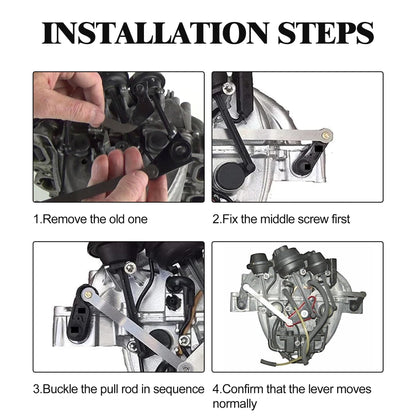 INSTALLATION STEPS

1.Remove the old one

2.Fix the middle screw first

3.Buckle the pull rod in sequence

4.Confirm that the lever moves normally