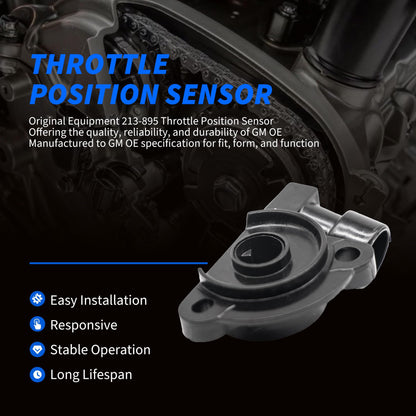 THROTTLE POSITION SENSOR

Original Equipment 213-895 Throttle Position Sensor
Offering the quality, reliability, and durability of GM OE
Manufactured to GM OE specification for fit, form, and function

Easy Installation

Responsive

Stable Operation

Long Lifespan