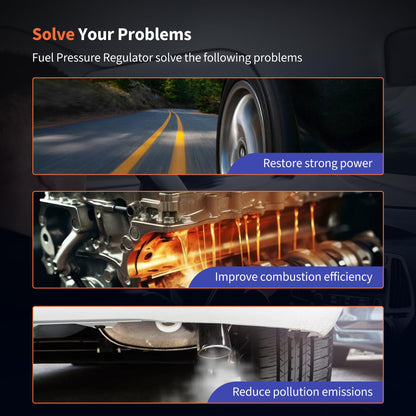 Solve Your Problems

Fuel Pressure Regulator solve the following problems

Restore strong power

Improve combustion efficiency

Reduce pollution emissions