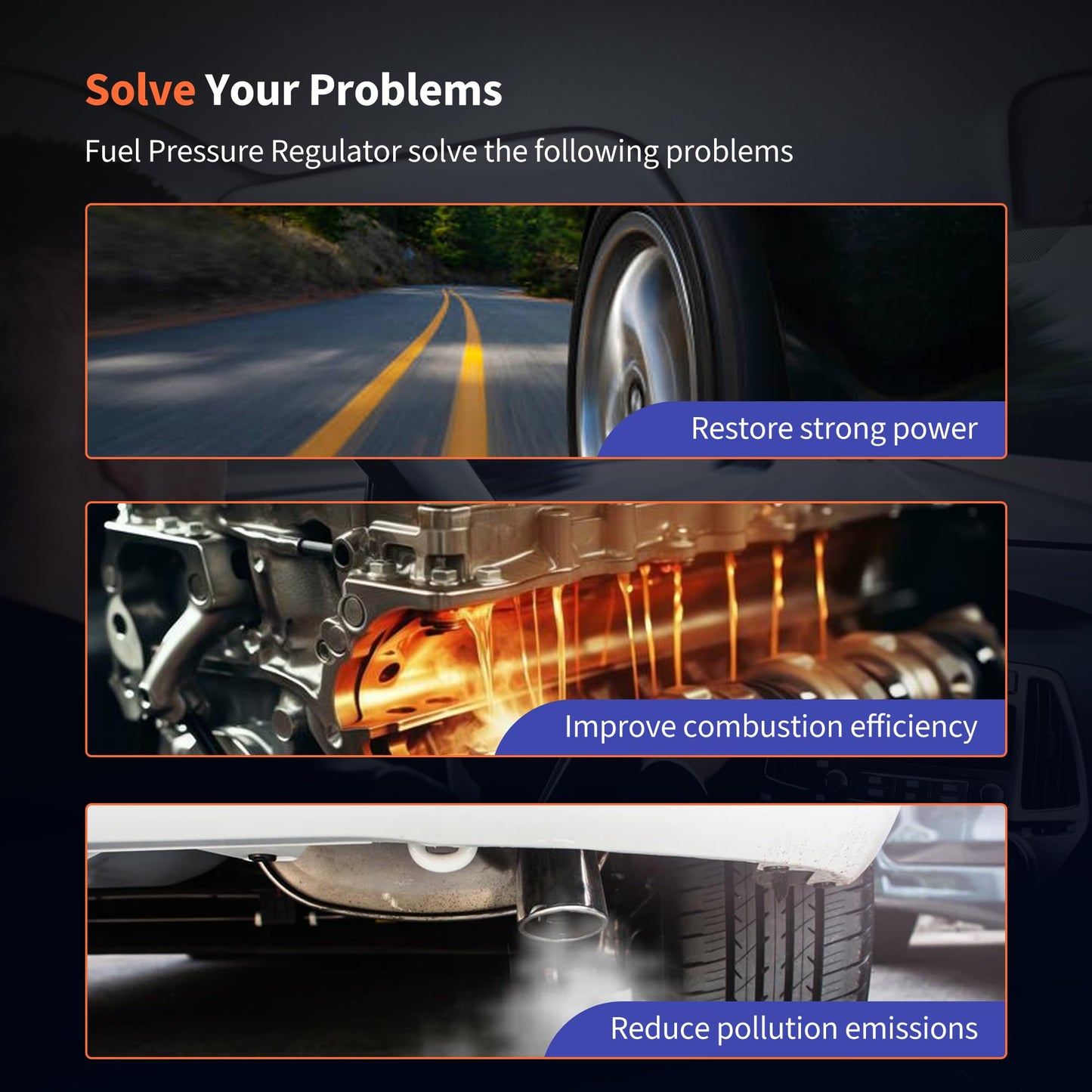 Solve Your Problems

Fuel Pressure Regulator solve the following problems

Restore strong power

Improve combustion efficiency

Reduce pollution emissions