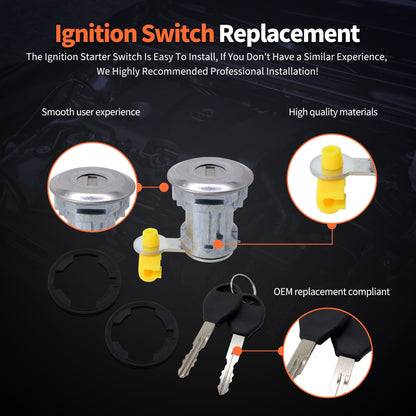 Ignition Switch Replacement

The Ignition Starter Switch Is Easy To Install, If You Don't Have a Similar Experience, We Highly Recommended Professional Installation!

Smooth user experience

High quality materials

OEM replacement compliant