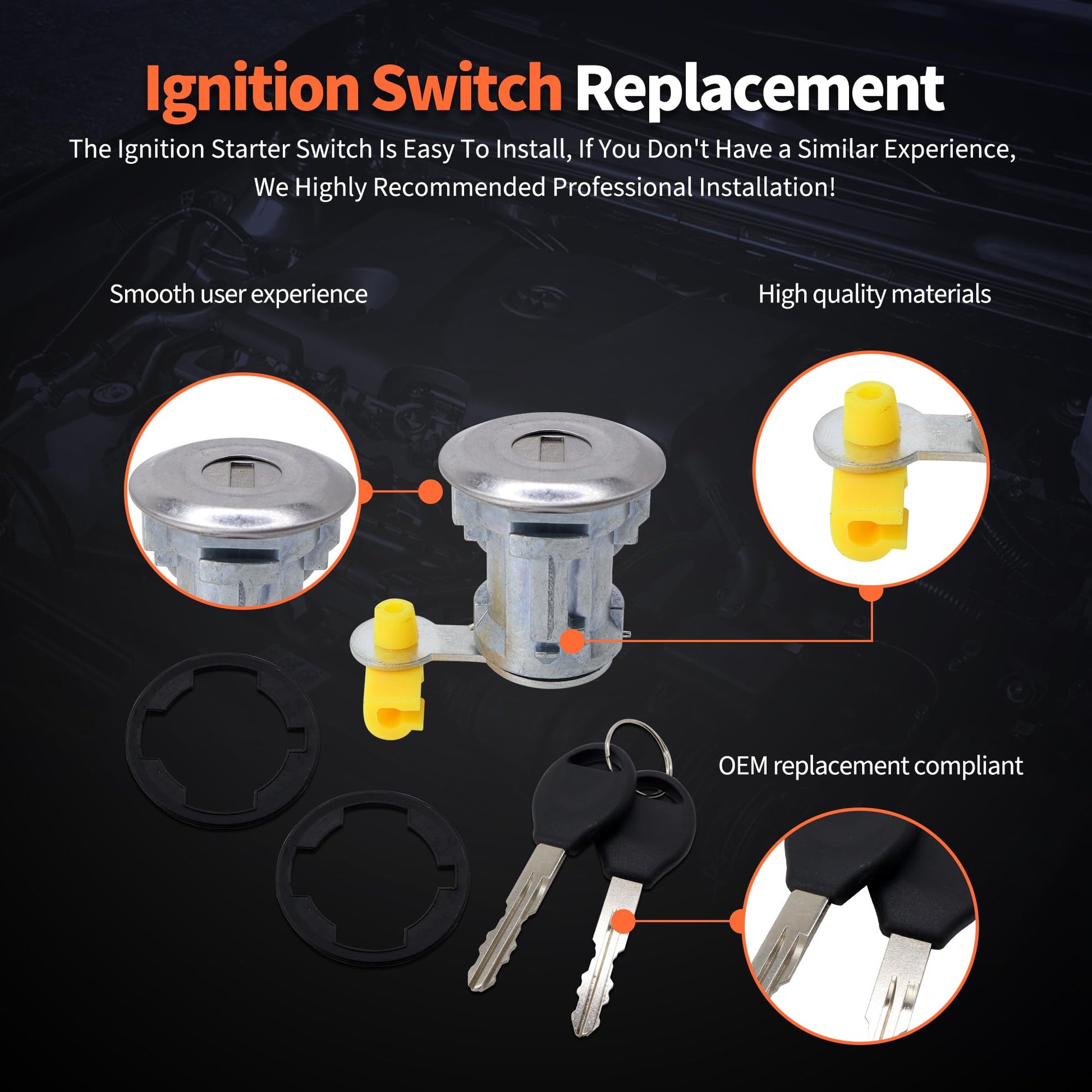 Ignition Switch Replacement

The Ignition Starter Switch Is Easy To Install, If You Don't Have a Similar Experience, We Highly Recommended Professional Installation!

Smooth user experience

High quality materials

OEM replacement compliant