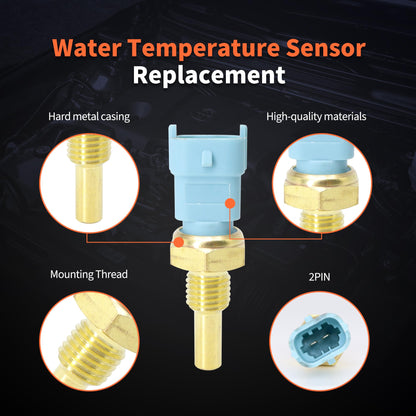 Water Temperature Sensor
Replacement

Hard metal casing

High-quality materials

Mounting Thread

2PIN