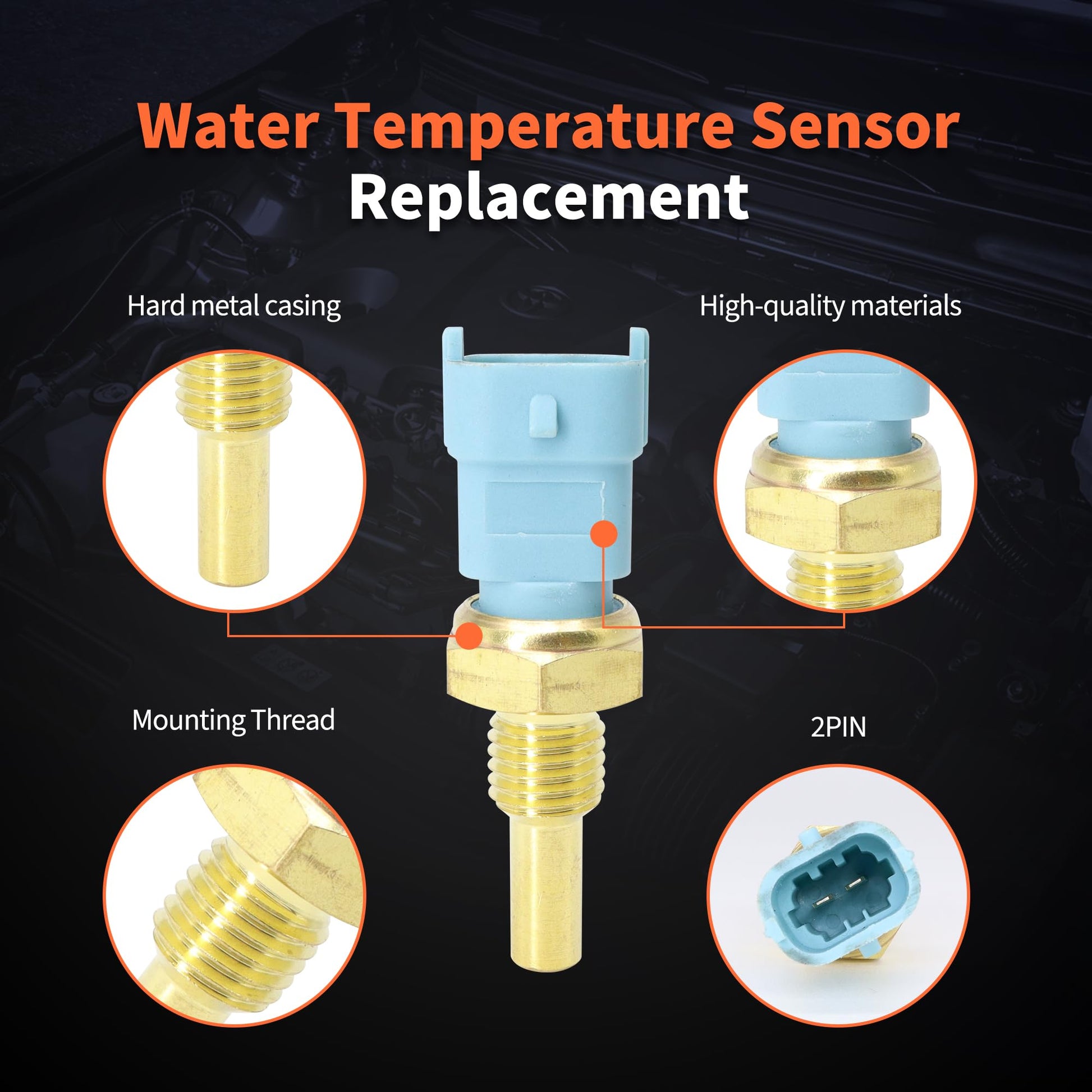 Water Temperature Sensor
Replacement

Hard metal casing

High-quality materials

Mounting Thread

2PIN