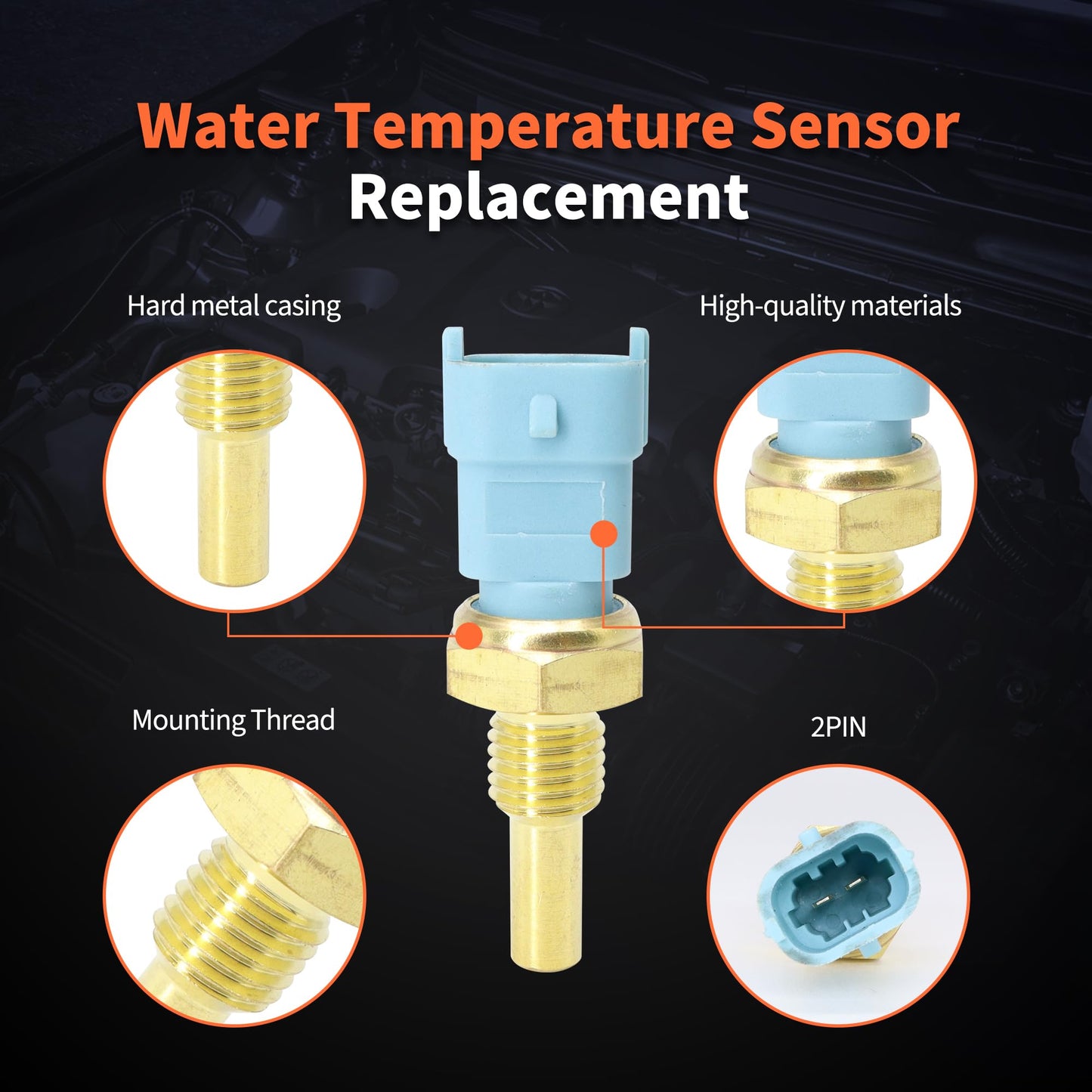 Water Temperature Sensor
Replacement

Hard metal casing

High-quality materials

Mounting Thread

2PIN