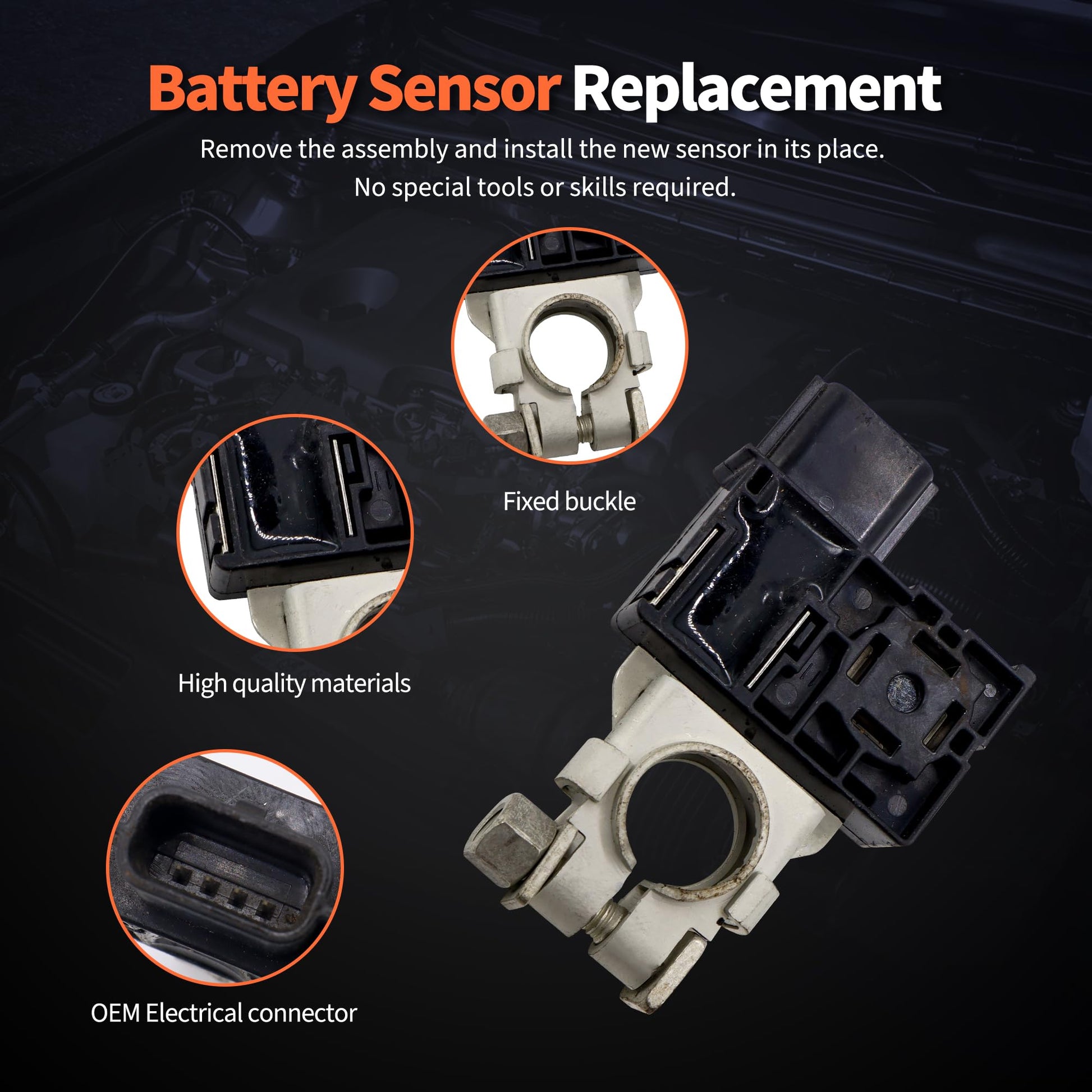 Battery Sensor Replacement

Remove the assembly and install the new sensor in its place. No special tools or skills required.

Fixed buckle

High quality materials

OEM Electrical connector