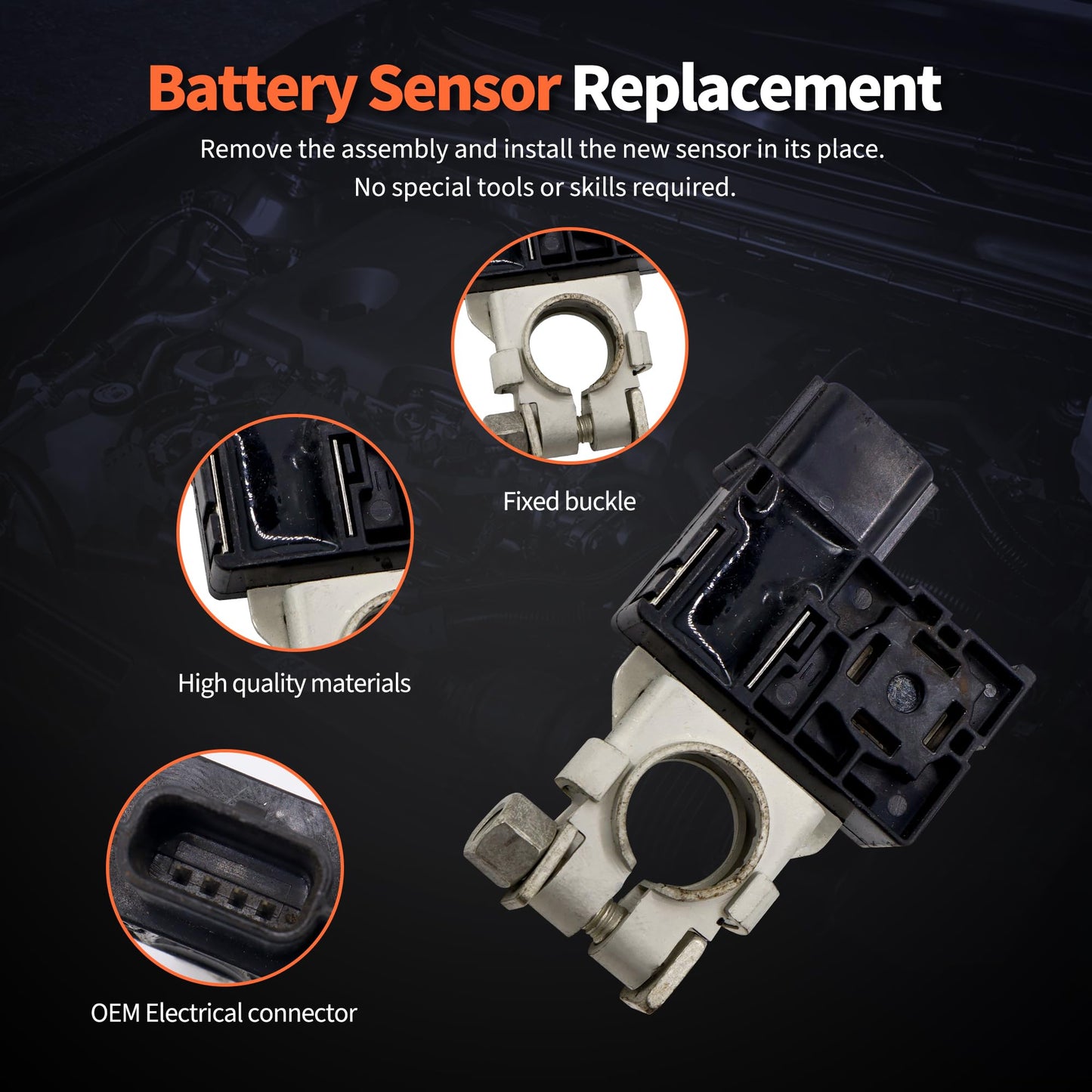 Battery Sensor Replacement

Remove the assembly and install the new sensor in its place. No special tools or skills required.

Fixed buckle

High quality materials

OEM Electrical connector