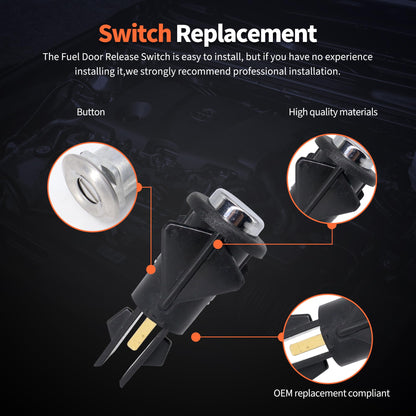 Switch Replacement

The Fuel Door Release Switch is easy to install, but if you have no experience installing it,we strongly recommend professional installation.

Button

High quality materials

OEM replacement compliant