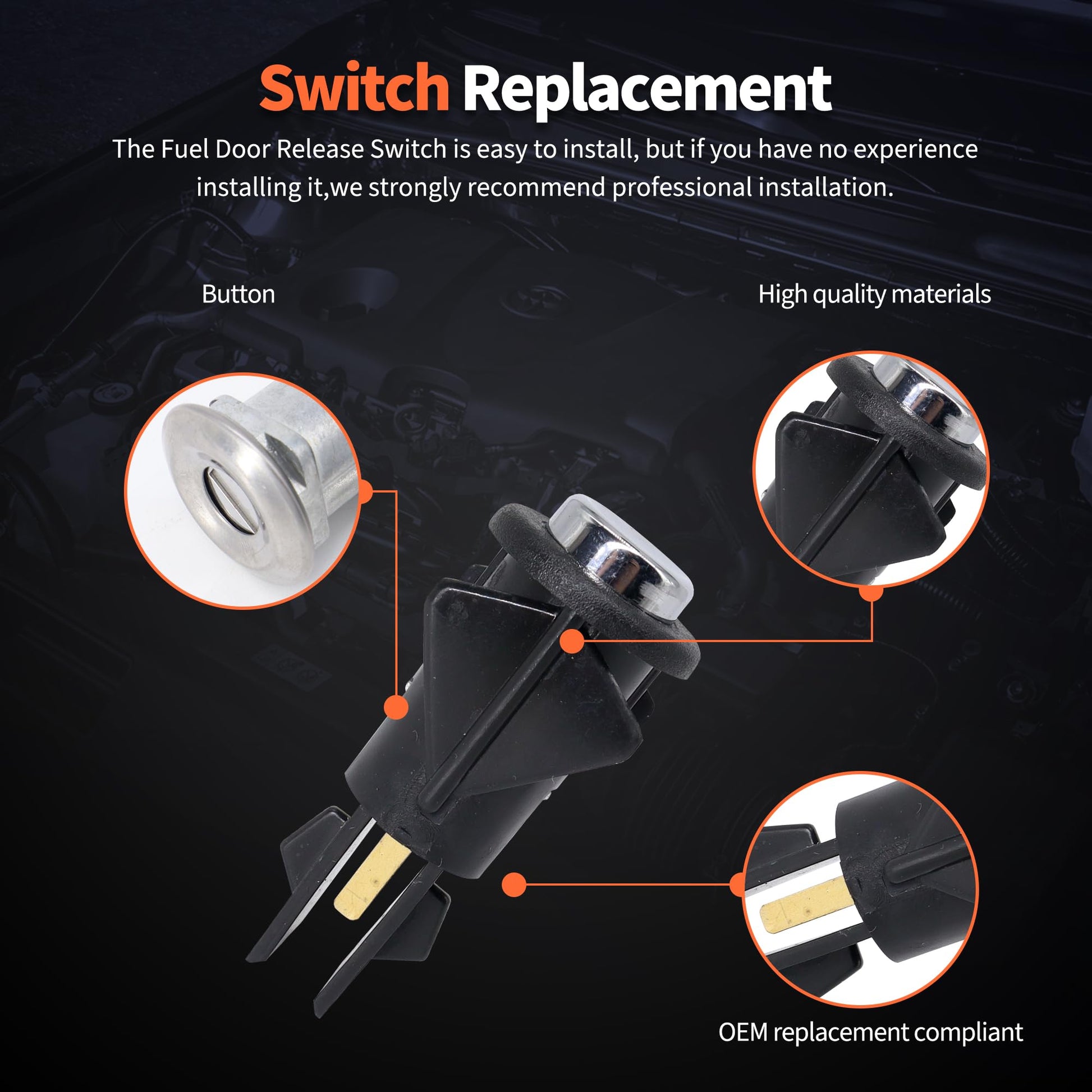 Switch Replacement

The Fuel Door Release Switch is easy to install, but if you have no experience installing it,we strongly recommend professional installation.

Button

High quality materials

OEM replacement compliant