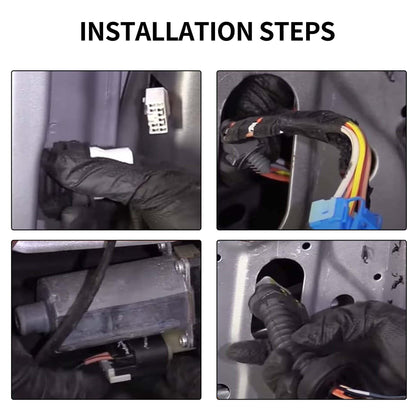 INSTALLATION STEPS