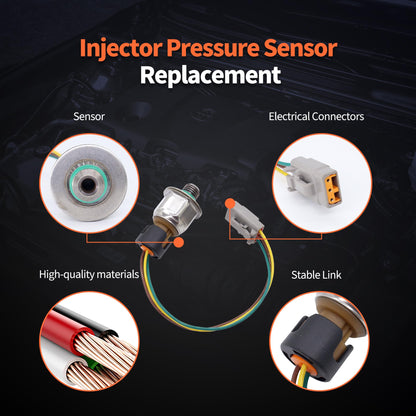 Injector Pressure Sensor
Replacement

Sensor

Electrical Connectors

High-quality materials

Stable Link