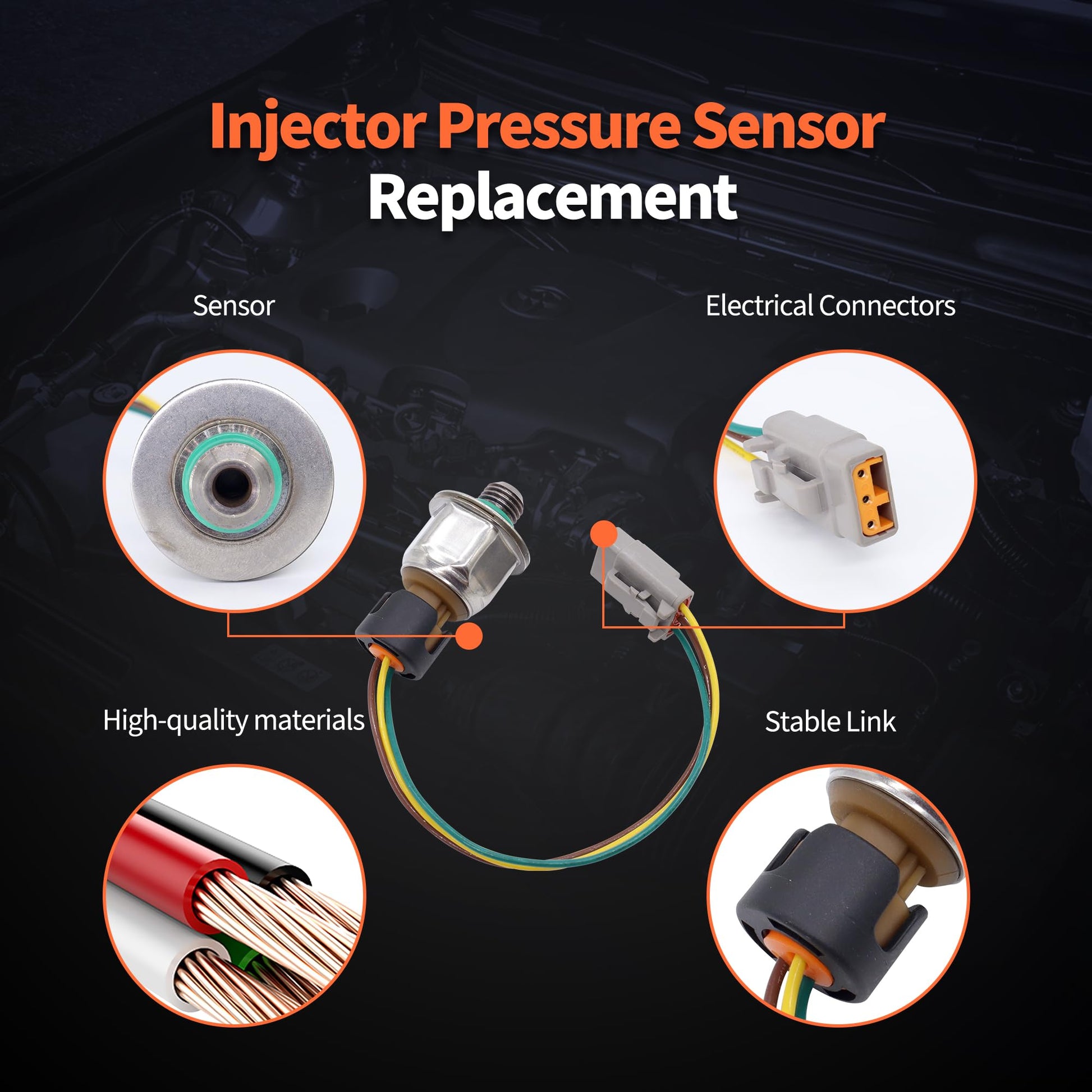 Injector Pressure Sensor
Replacement

Sensor

Electrical Connectors

High-quality materials

Stable Link