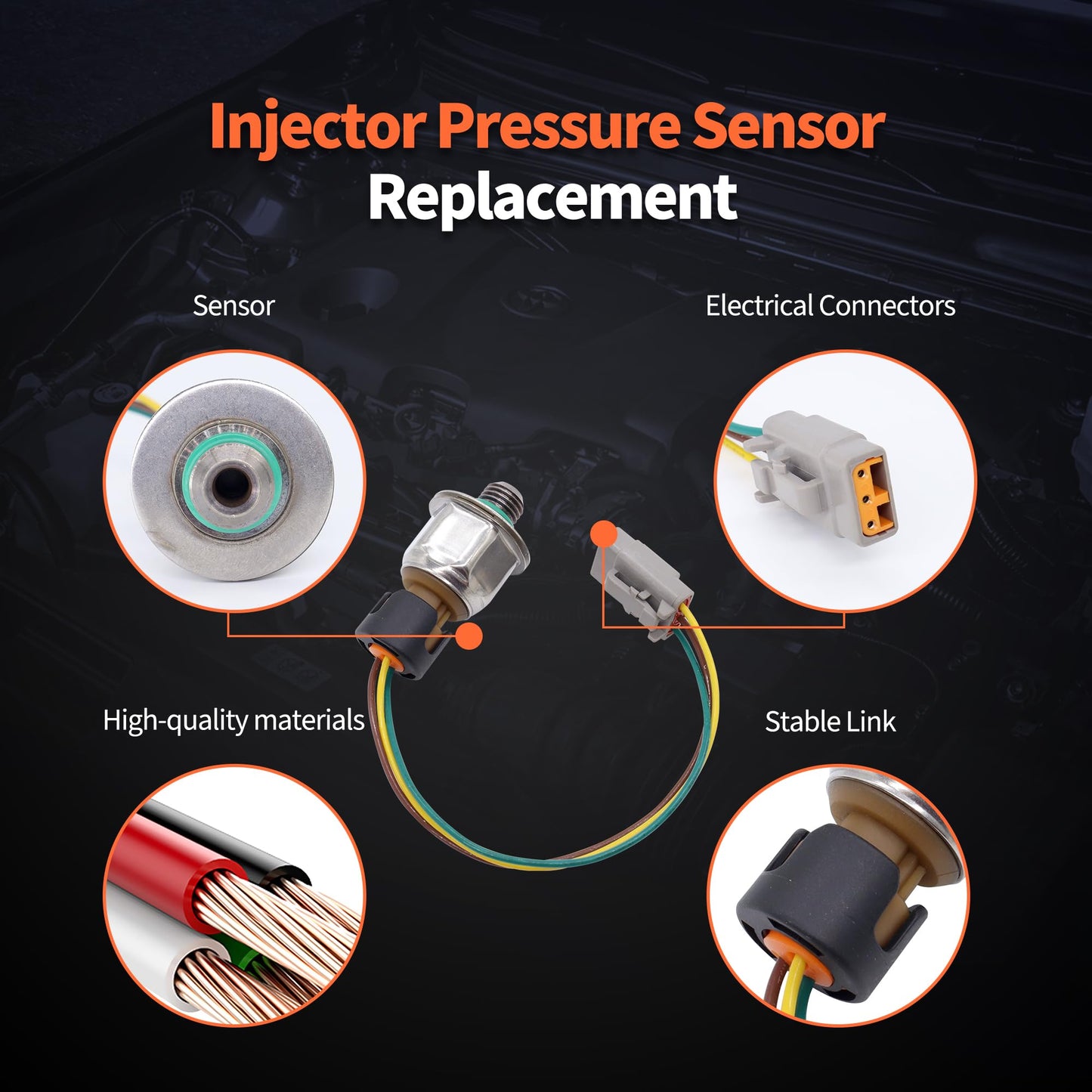 Injector Pressure Sensor
Replacement

Sensor

Electrical Connectors

High-quality materials

Stable Link