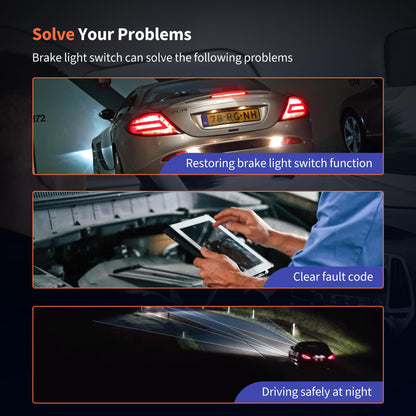 Solve Your Problems

Brake light switch can solve the following problems

172

174

78-RG-NH

Restoring brake light switch function

Clear fault code

Driving safely at night