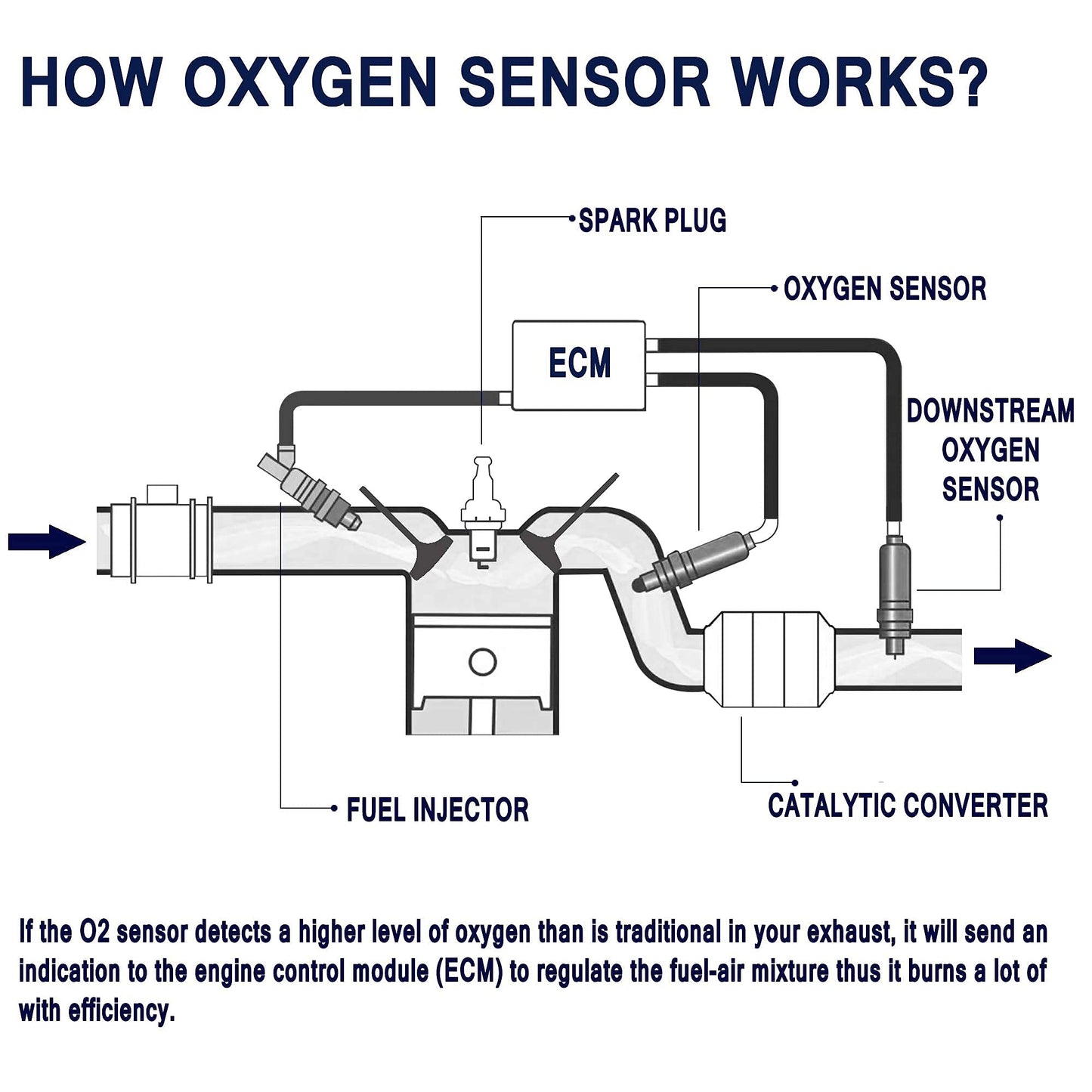 HOW OXYGEN SENSOR WORKS?

SPARK PLUG

OXYGEN SENSOR

ECM

DOWNSTREAM OXYGEN SENSOR

FUEL INJECTOR

CATALYTIC CONVERTER

If the O2 sensor detects a higher level of oxygen than is traditional in your exhaust, it will send an indication to the engine control module (ECM) to regulate the fuel-air mixture thus it burns a lot of with efficiency.