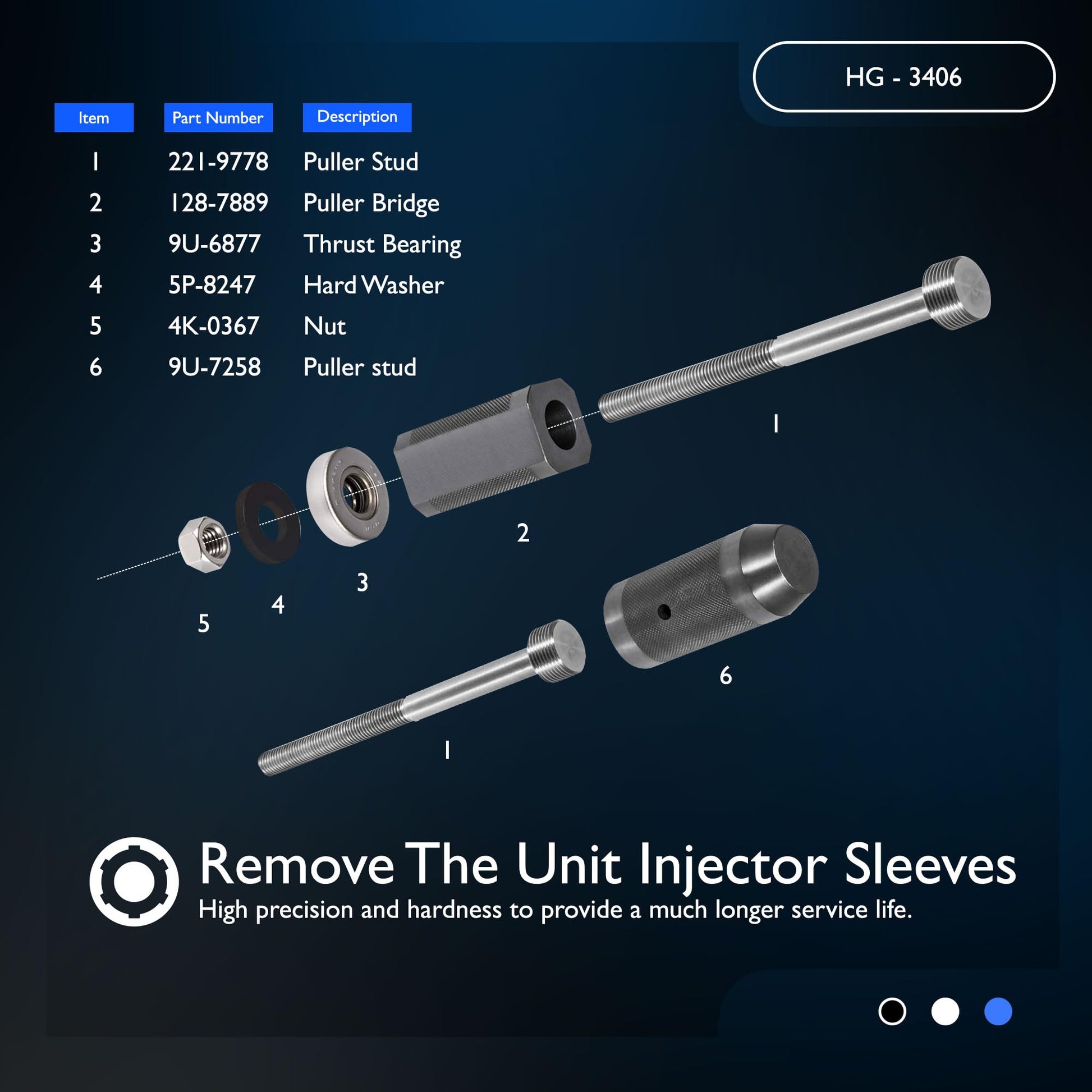 HG - 3406

| Item | Part Number | Description |
|---|---|---|
| 1 | 221-9778 | Puller Stud |
| 2 | 128-7889 | Puller Bridge |
| 3 | 9U-6877 | Thrust Bearing |
| 4 | 5P-8247 | Hard Washer |
| 5 | 4K-0367 | Nut |
| 6 | 9U-7258 | Puller stud |

1
2
3
4
5
6
1

Remove The Unit Injector Sleeves
High precision and hardness to provide a much longer service life.