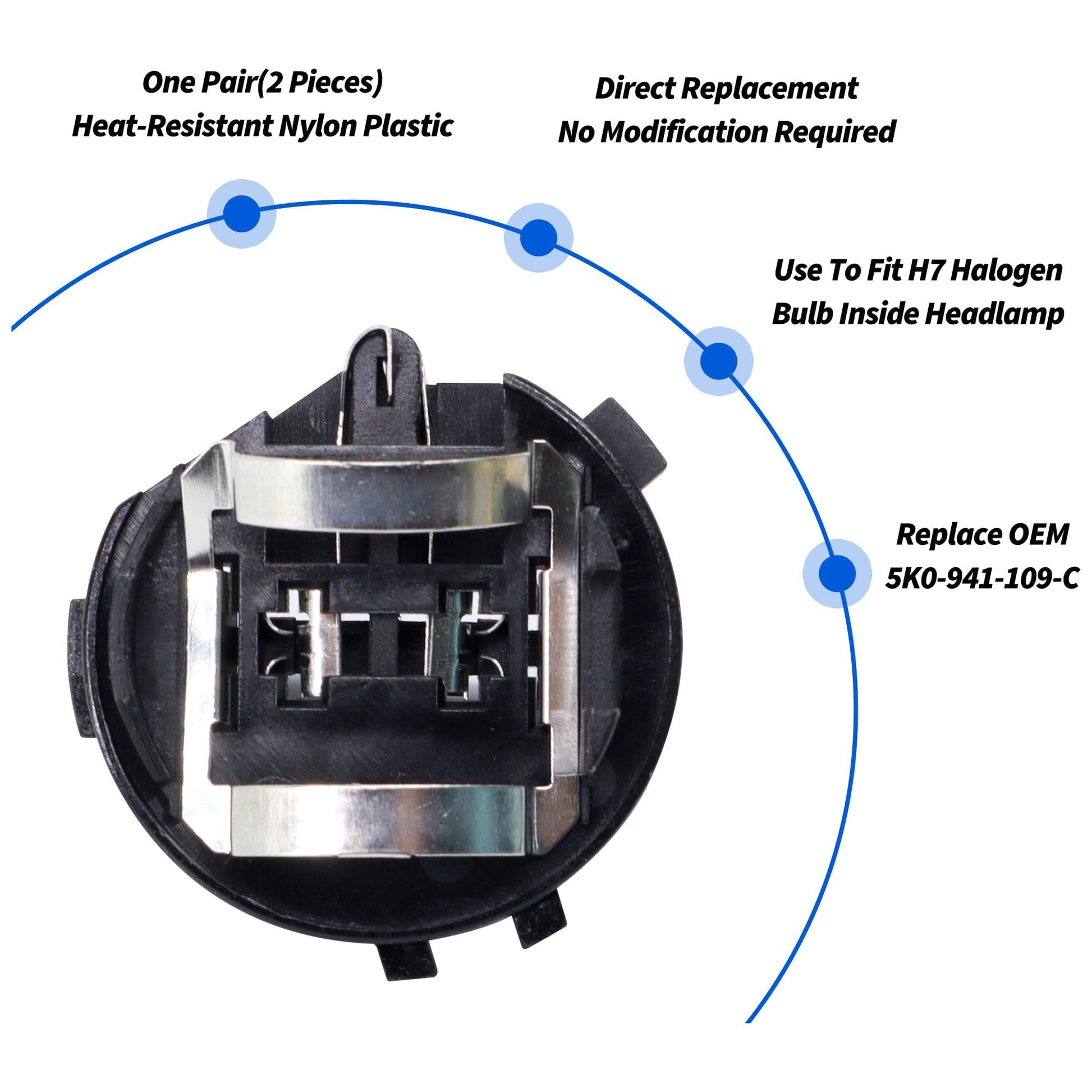 One Pair(2 Pieces)
Heat-Resistant Nylon Plastic

Direct Replacement
No Modification Required

Use To Fit H7 Halogen
Bulb Inside Headlamp

Replace OEM
5K0-941-109-C