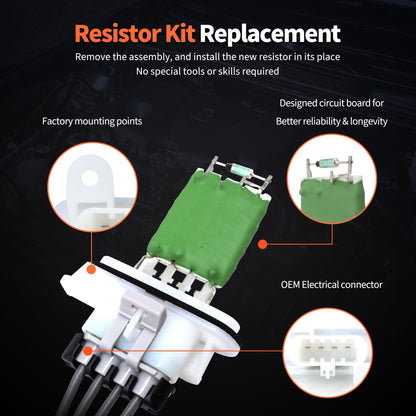 Resistor Kit Replacement

Remove the assembly, and install the new resistor in its place
No special tools or skills required

Factory mounting points

Designed circuit board for
Better reliability & longevity

OEM Electrical connector