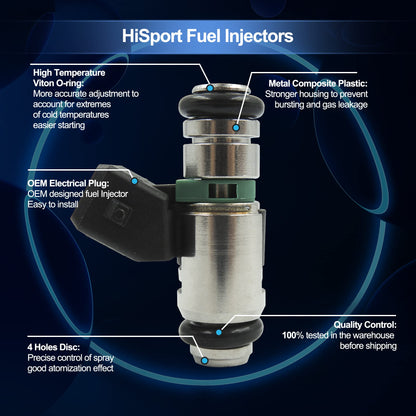 HiSport Fuel Injectors

High Temperature Viton O-ring:
More accurate adjustment to account for extremes of cold temperatures easier starting

Metal Composite Plastic:
Stronger housing to prevent bursting and gas leakage

OEM Electrical Plug:
OEM designed fuel Injector
Easy to install

Quality Control:
100% tested in the warehouse before shipping

4 Holes Disc:
Precise control of spray
good atomization effect