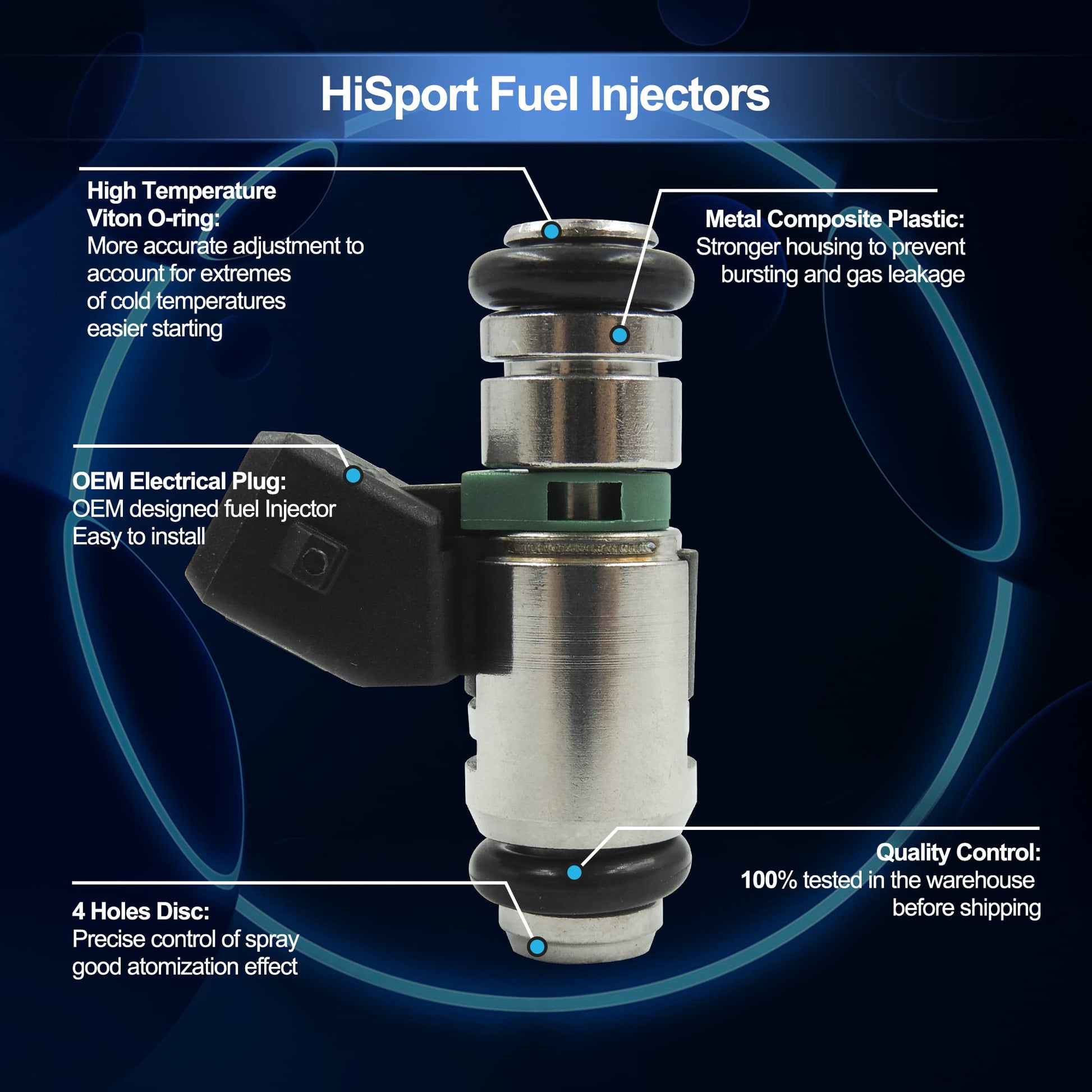 HiSport Fuel Injectors

High Temperature Viton O-ring:
More accurate adjustment to account for extremes of cold temperatures easier starting

Metal Composite Plastic:
Stronger housing to prevent bursting and gas leakage

OEM Electrical Plug:
OEM designed fuel Injector
Easy to install

Quality Control:
100% tested in the warehouse before shipping

4 Holes Disc:
Precise control of spray good atomization effect