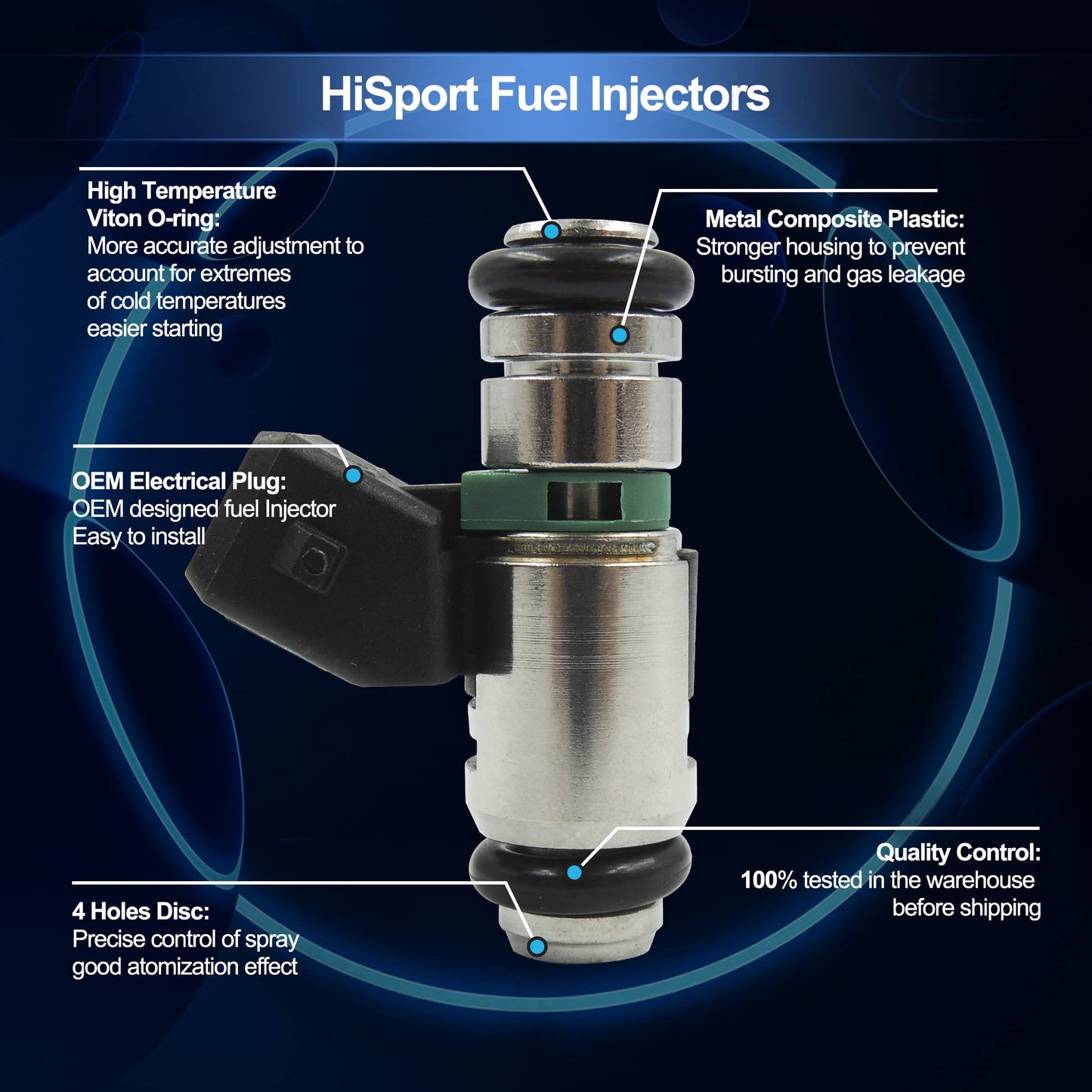 HiSport Fuel Injectors

High Temperature Viton O-ring:
More accurate adjustment to account for extremes of cold temperatures easier starting

Metal Composite Plastic:
Stronger housing to prevent bursting and gas leakage

OEM Electrical Plug:
OEM designed fuel Injector
Easy to install

Quality Control:
100% tested in the warehouse before shipping

4 Holes Disc:
Precise control of spray good atomization effect