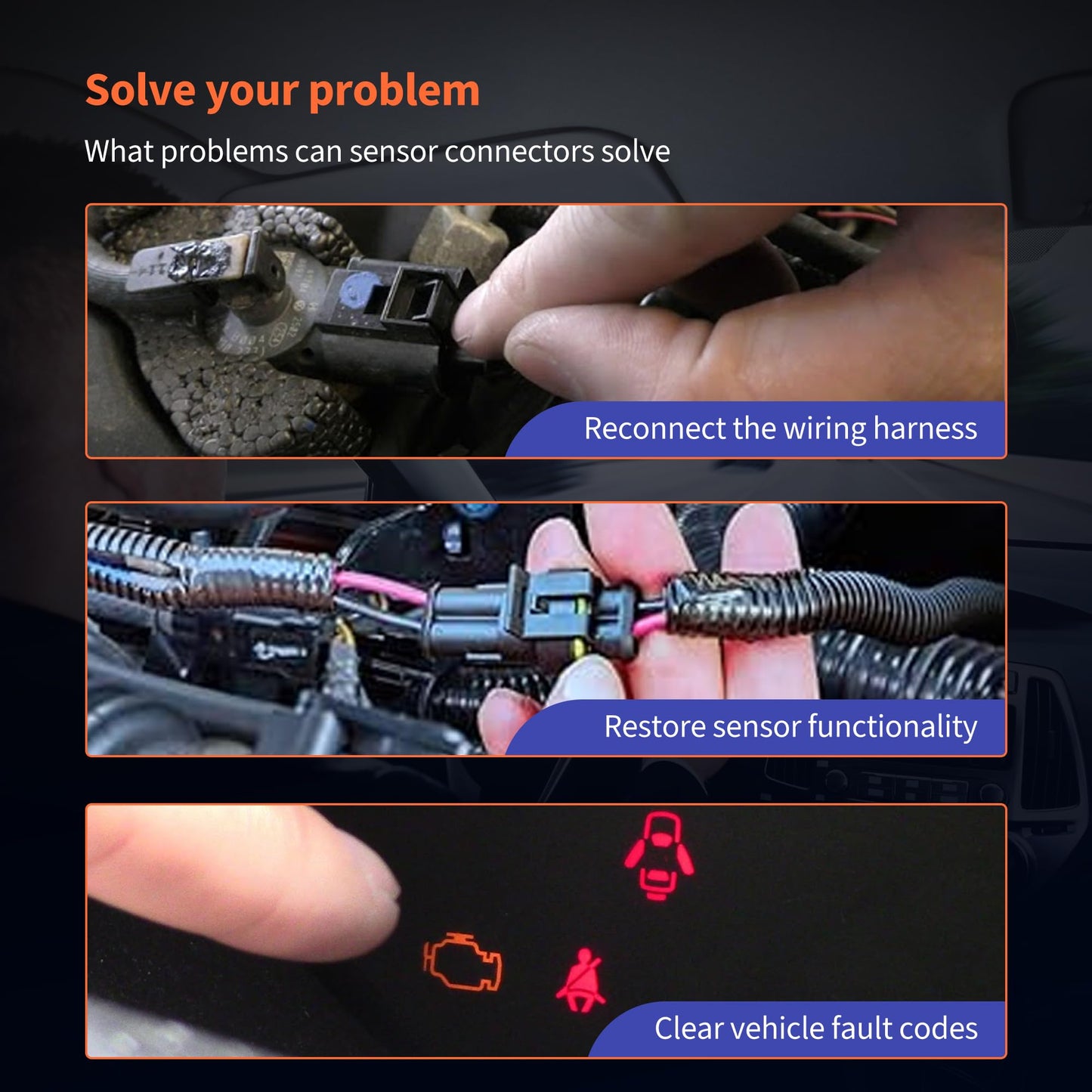 Solve your problem

What problems can sensor connectors solve

Reconnect the wiring harness

Restore sensor functionality

Clear vehicle fault codes