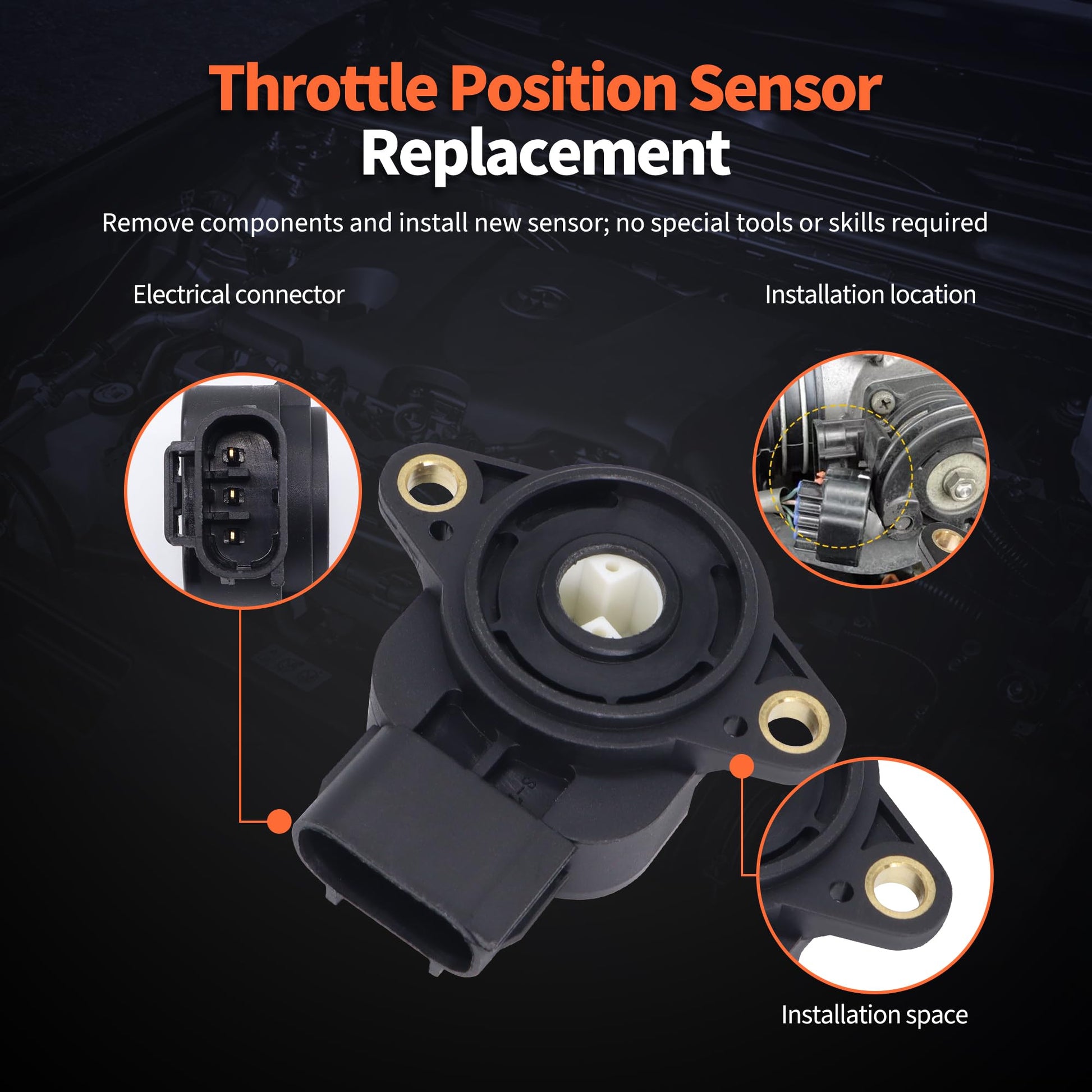 Throttle Position Sensor Replacement

Remove components and install new sensor; no special tools or skills required

Electrical connector

Installation location

Installation space