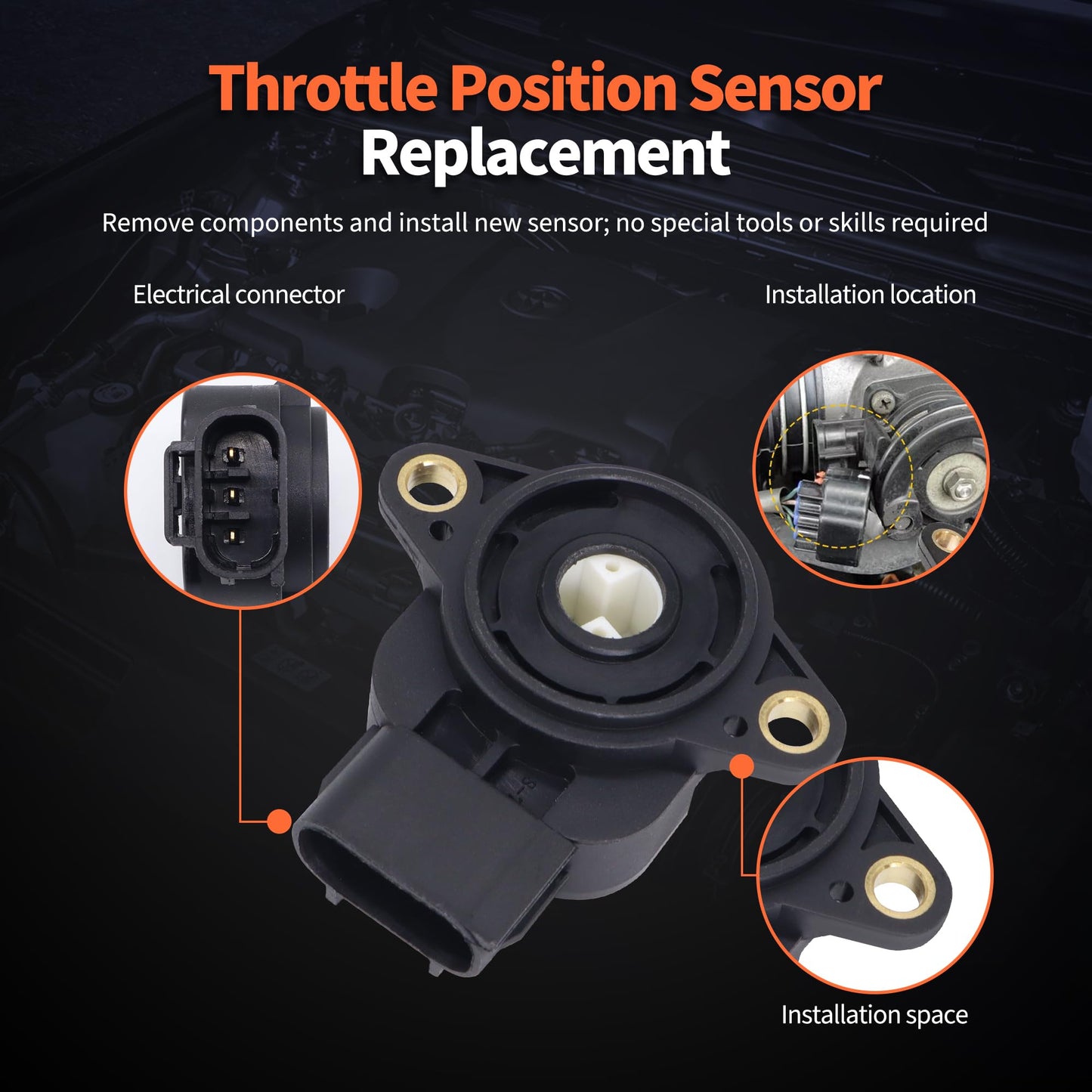 Throttle Position Sensor Replacement

Remove components and install new sensor; no special tools or skills required

Electrical connector

Installation location

Installation space