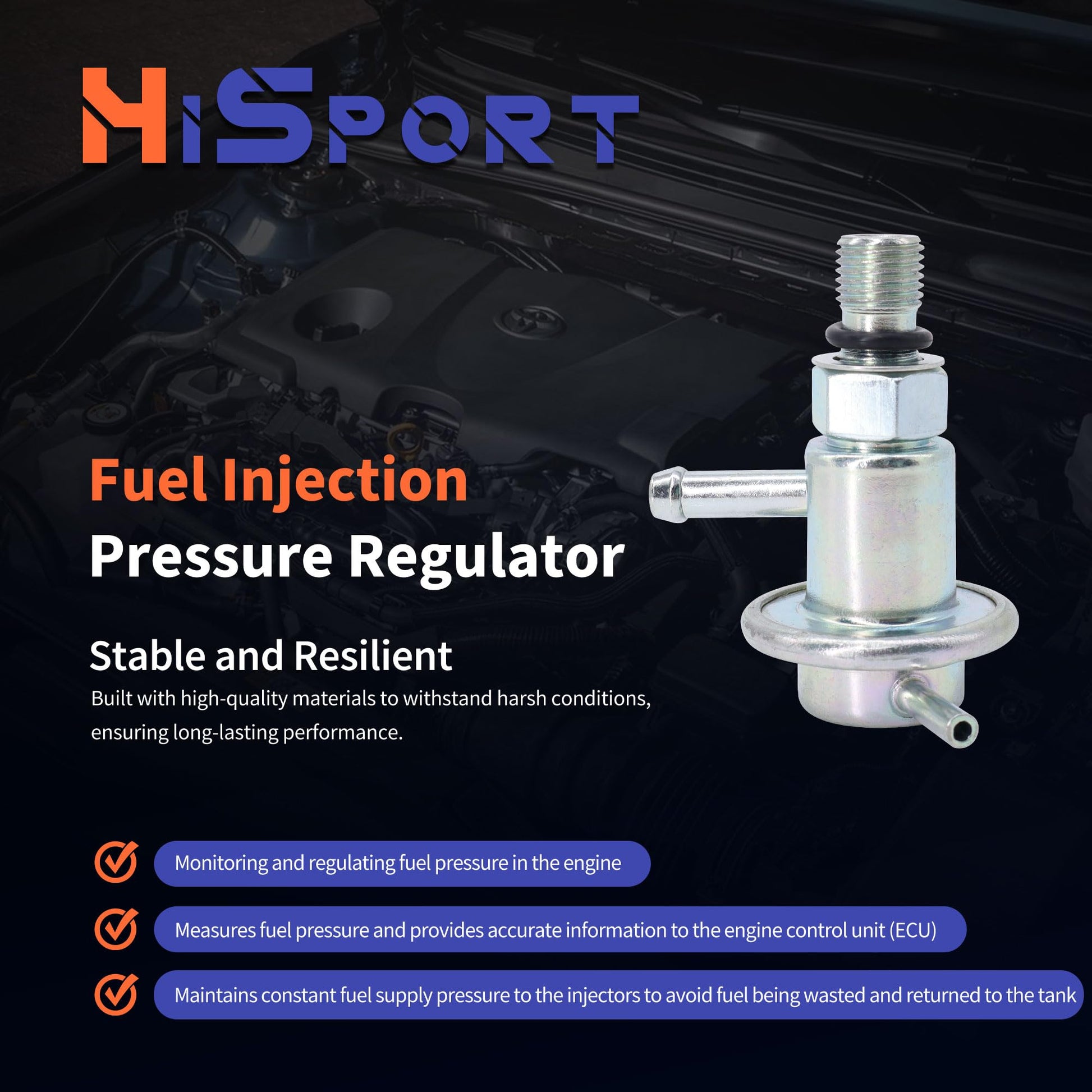 HiSPORT

Fuel Injection
Pressure Regulator

Stable and Resilient

Built with high-quality materials to withstand harsh conditions, ensuring long-lasting performance.

Monitoring and regulating fuel pressure in the engine

Measures fuel pressure and provides accurate information to the engine control unit (ECU)

Maintains constant fuel supply pressure to the injectors to avoid fuel being wasted and returned to the tank