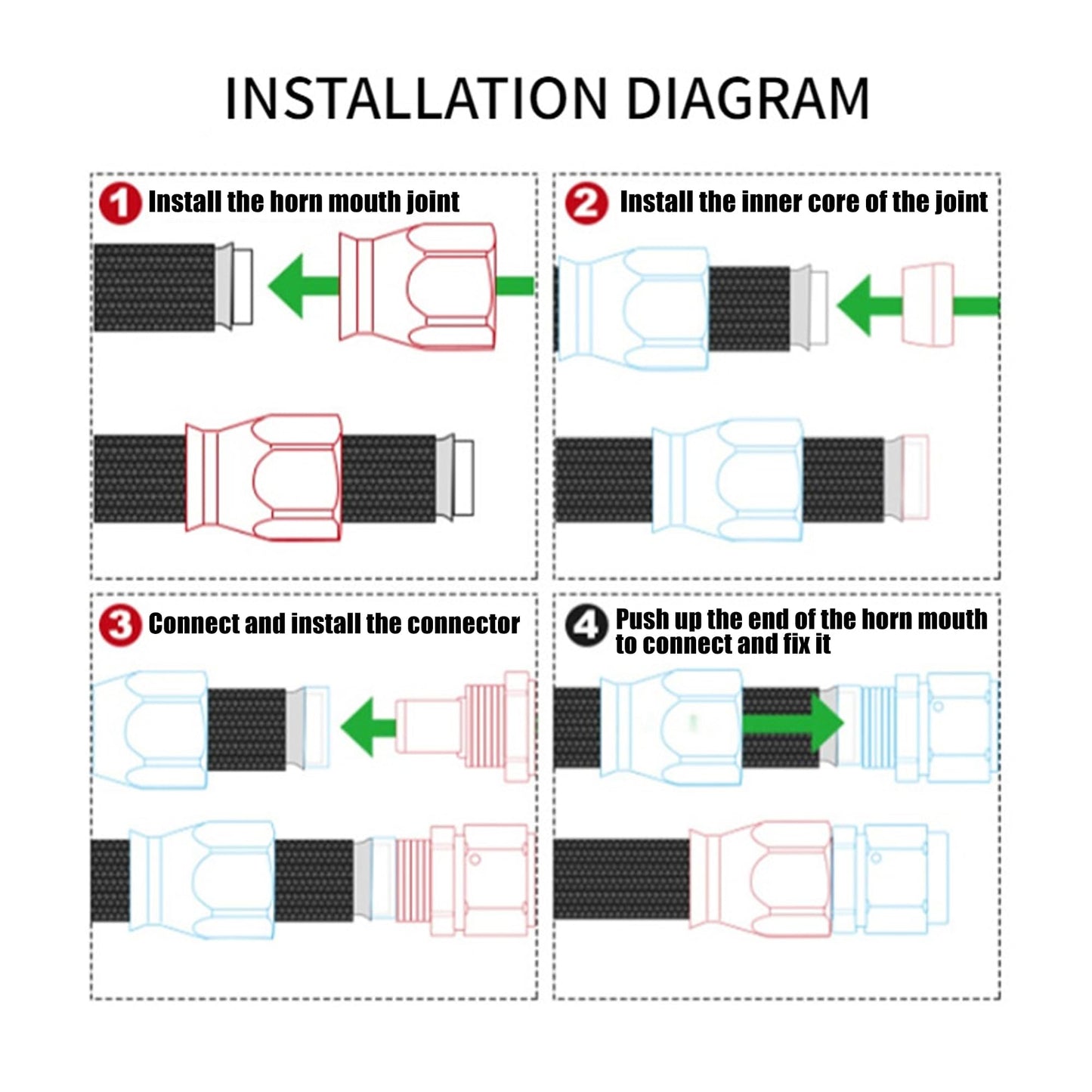 INSTALLATION DIAGRAM

1 Install the horn mouth joint

2 Install the inner core of the joint

3 Connect and install the connector

4 Push up the end of the horn mouth to connect and fix it