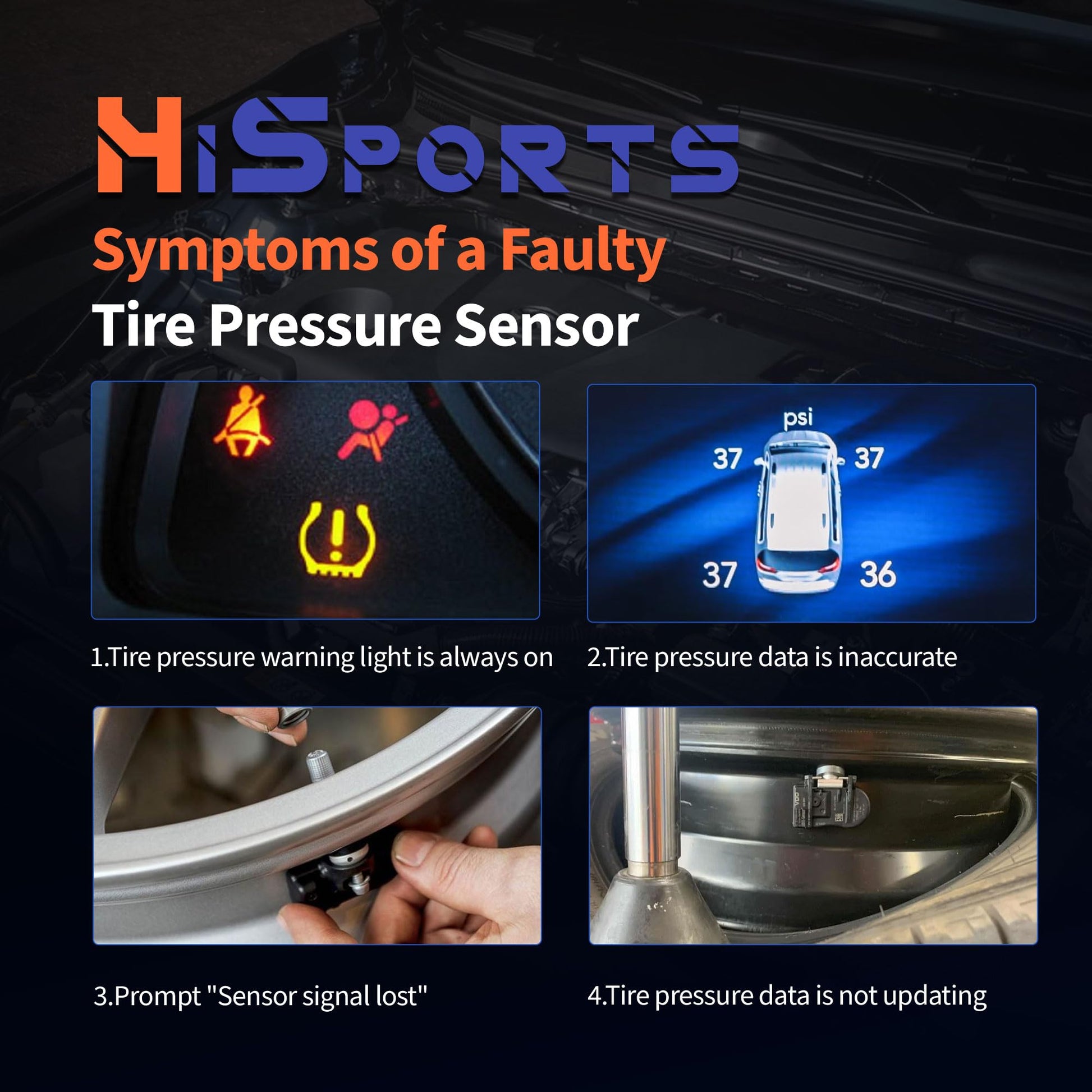 HiSports

Symptoms of a Faulty
Tire Pressure Sensor

psi
37
37
37
36

1.Tire pressure warning light is always on

2.Tire pressure data is inaccurate

3.Prompt "Sensor signal lost"

4.Tire pressure data is not updating