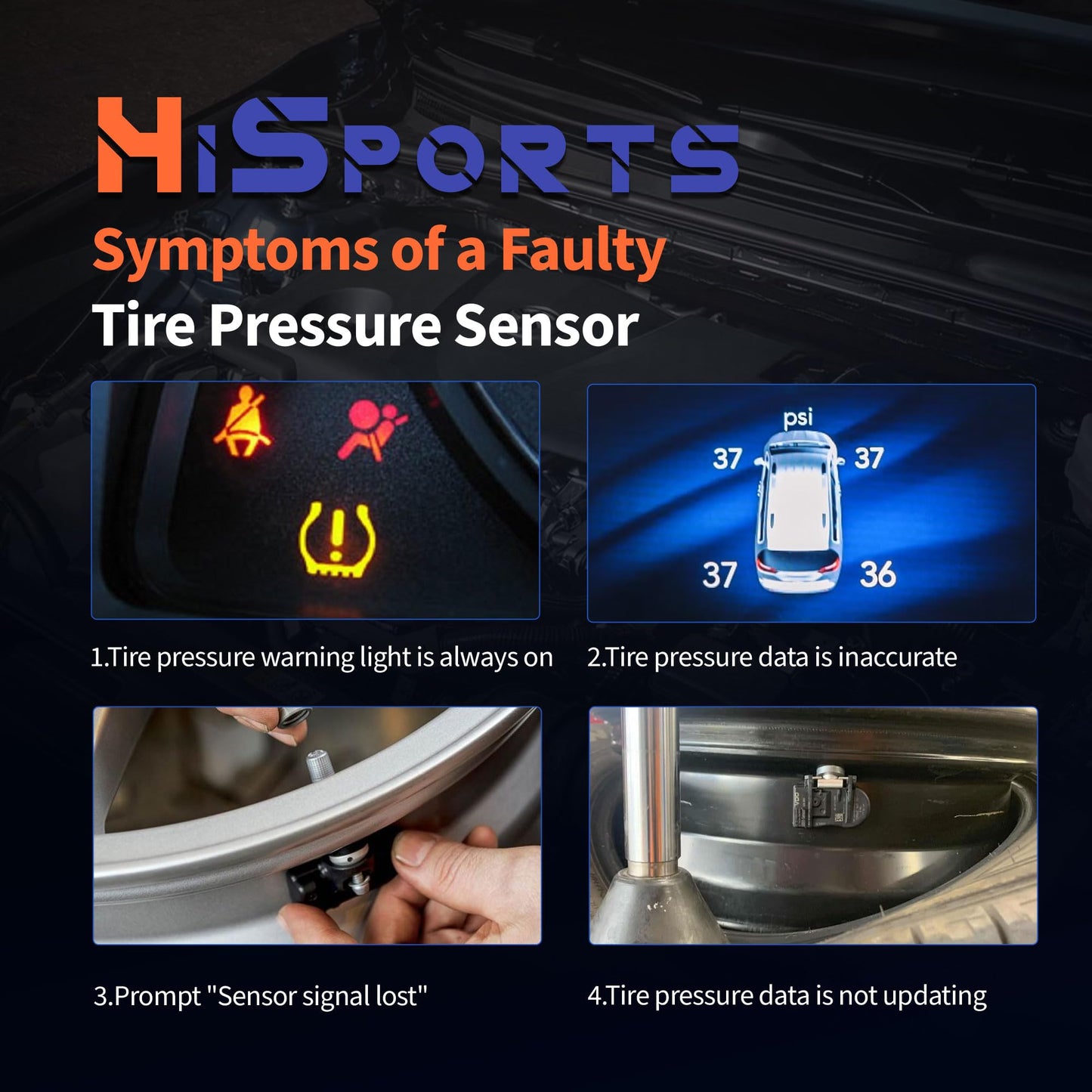 HiSports

Symptoms of a Faulty
Tire Pressure Sensor

psi
37 37
37 36

1.Tire pressure warning light is always on

2.Tire pressure data is inaccurate

3.Prompt "Sensor signal lost"

4.Tire pressure data is not updating