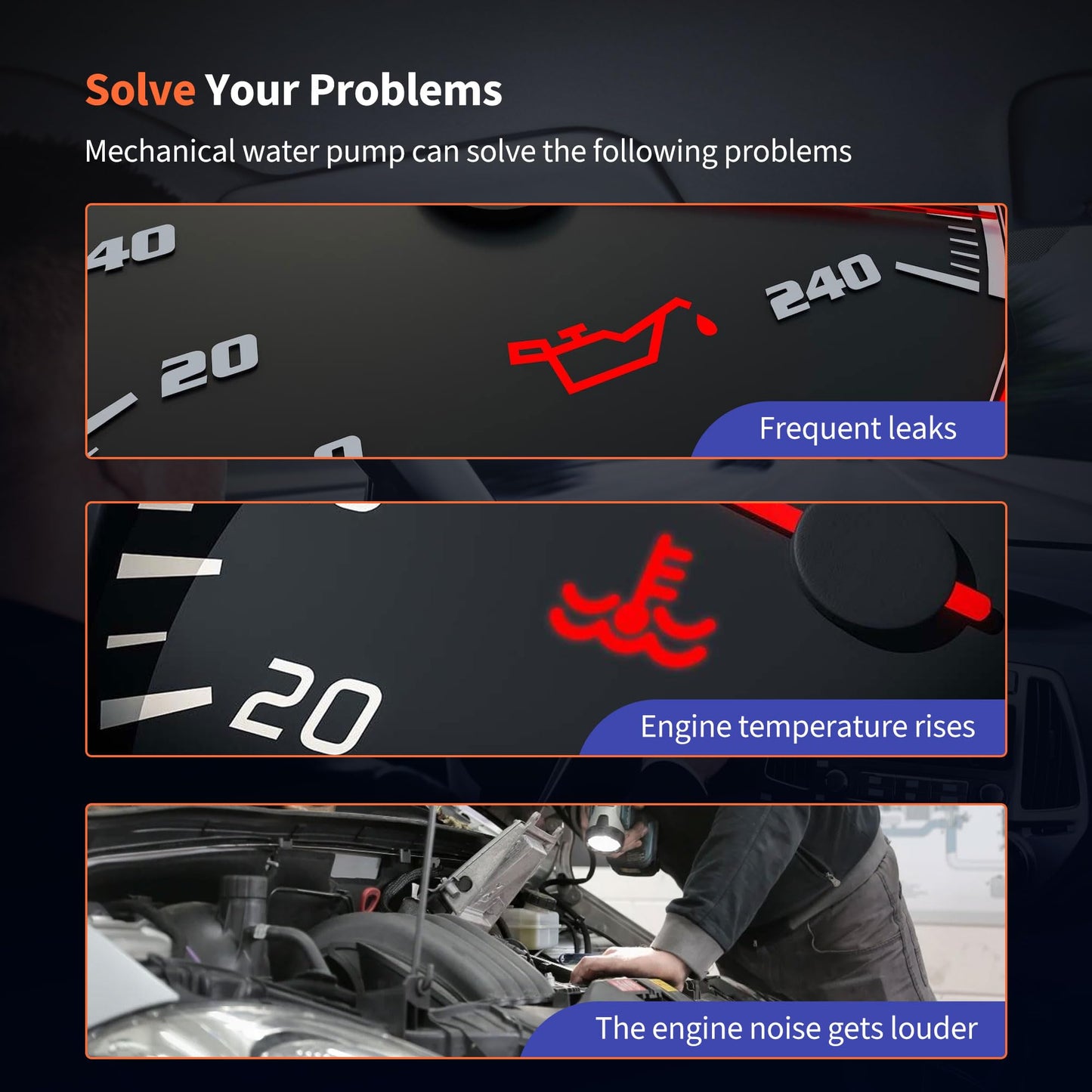 Solve Your Problems

Mechanical water pump can solve the following problems

40
20
240

Frequent leaks

20

Engine temperature rises

The engine noise gets louder