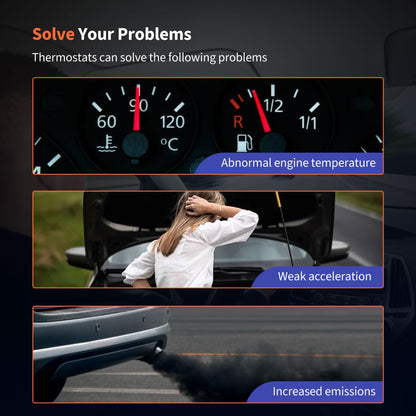 Solve Your Problems

Thermostats can solve the following problems

60
90
120
°C
R
1/2
1/1

Abnormal engine temperature

Weak acceleration

Increased emissions