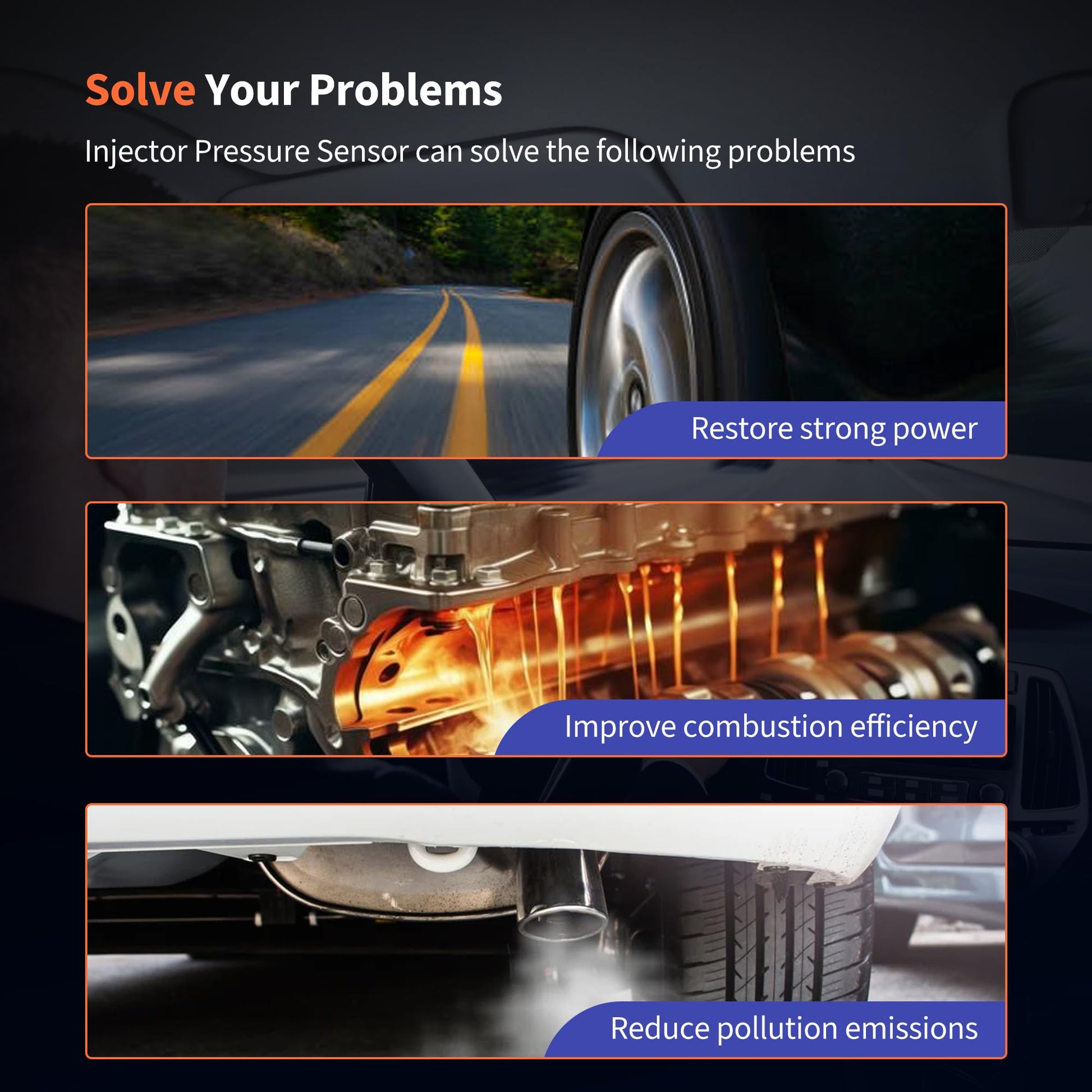 Solve Your Problems

Injector Pressure Sensor can solve the following problems

Restore strong power

Improve combustion efficiency

Reduce pollution emissions