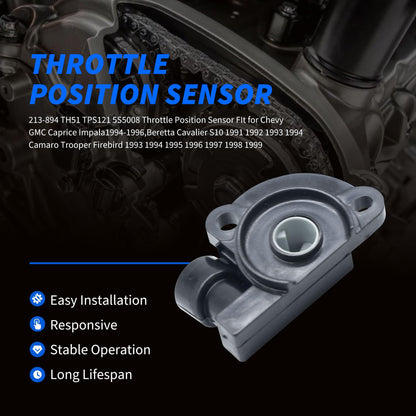 THROTTLE POSITION SENSOR

213-894 TH51 TPS121 5S5008 Throttle Position Sensor FIt for Chevy GMC Caprice Impala1994-1996,Beretta Cavalier S10 1991 1992 1993 1994 Camaro Trooper Firebird 1993 1994 1995 1996 1997 1998 1999

Easy Installation

Responsive

Stable Operation

Long Lifespan