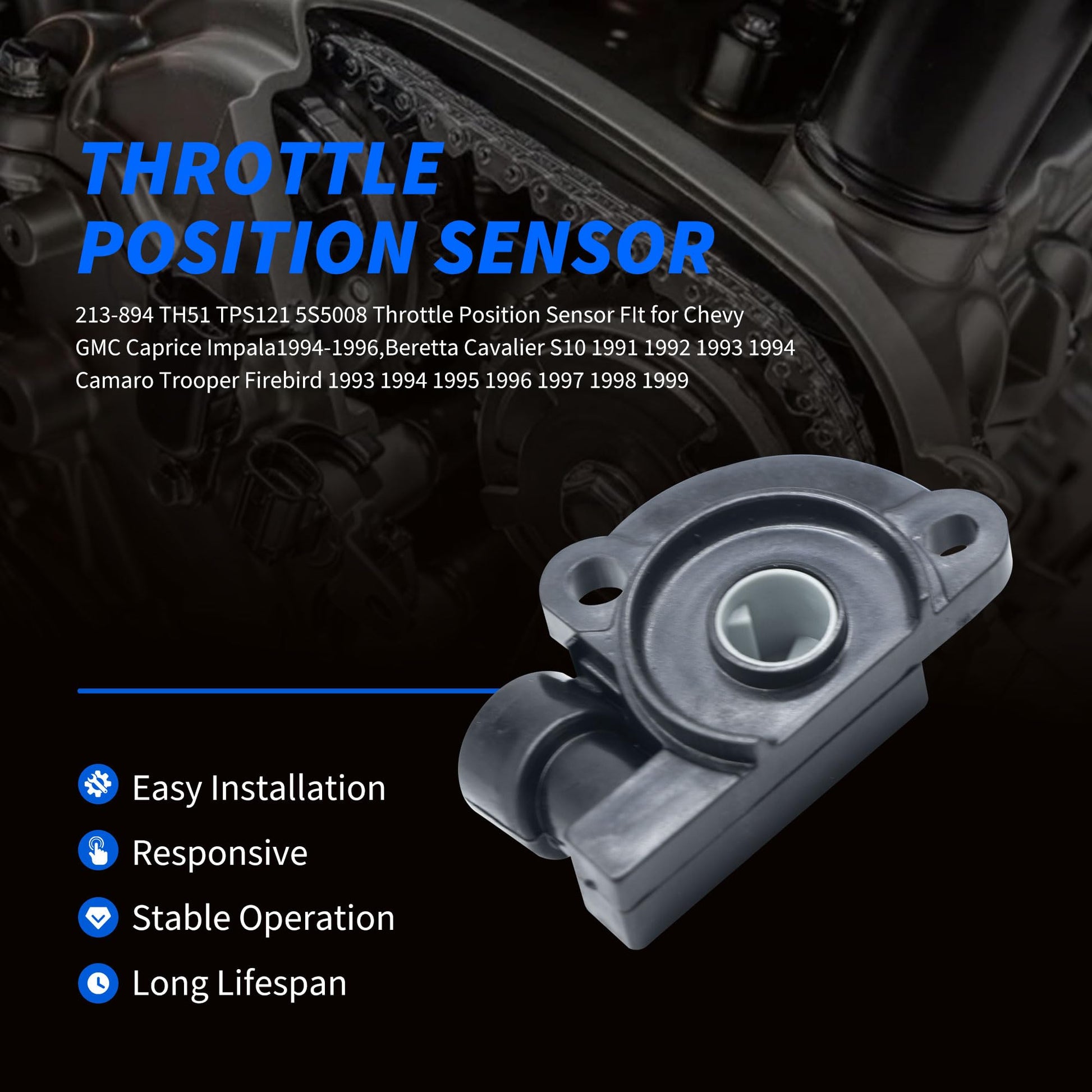 THROTTLE POSITION SENSOR

213-894 TH51 TPS121 5S5008 Throttle Position Sensor FIt for Chevy GMC Caprice Impala1994-1996,Beretta Cavalier S10 1991 1992 1993 1994 Camaro Trooper Firebird 1993 1994 1995 1996 1997 1998 1999

Easy Installation

Responsive

Stable Operation

Long Lifespan